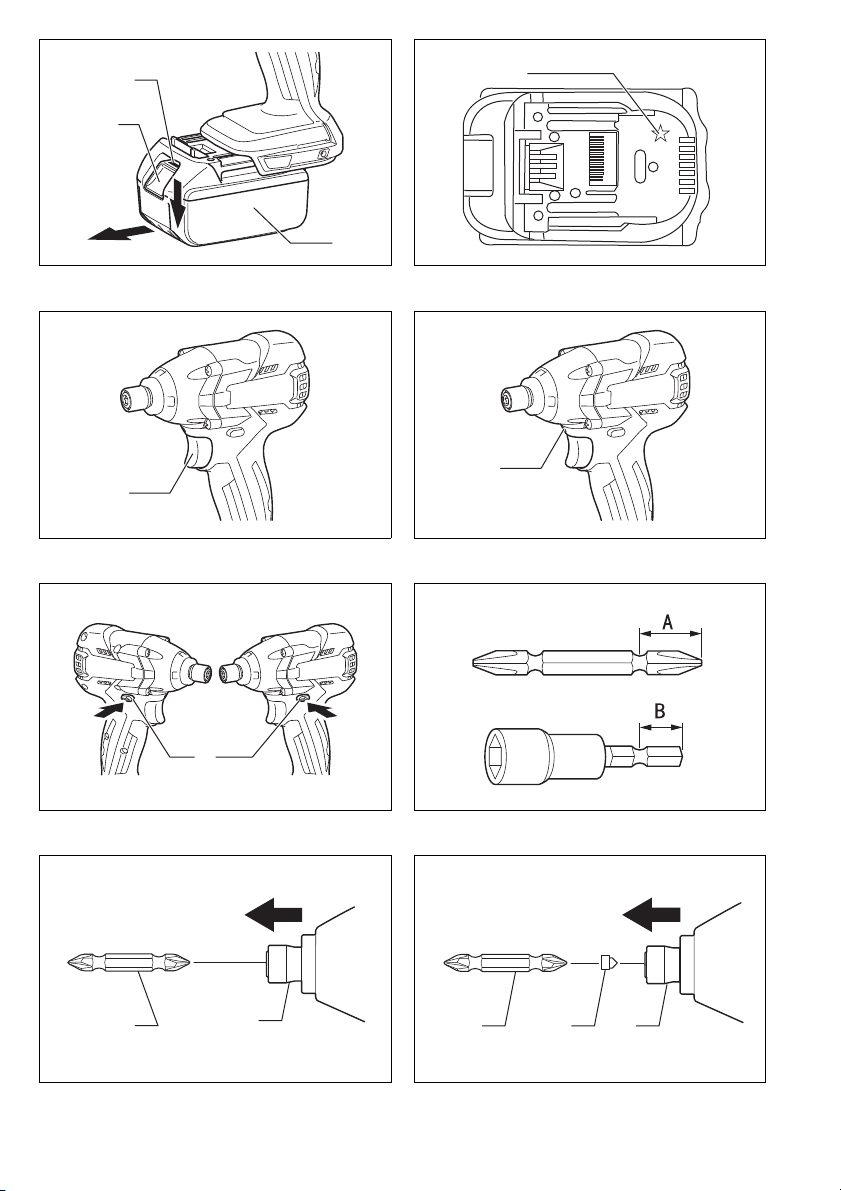 A

B