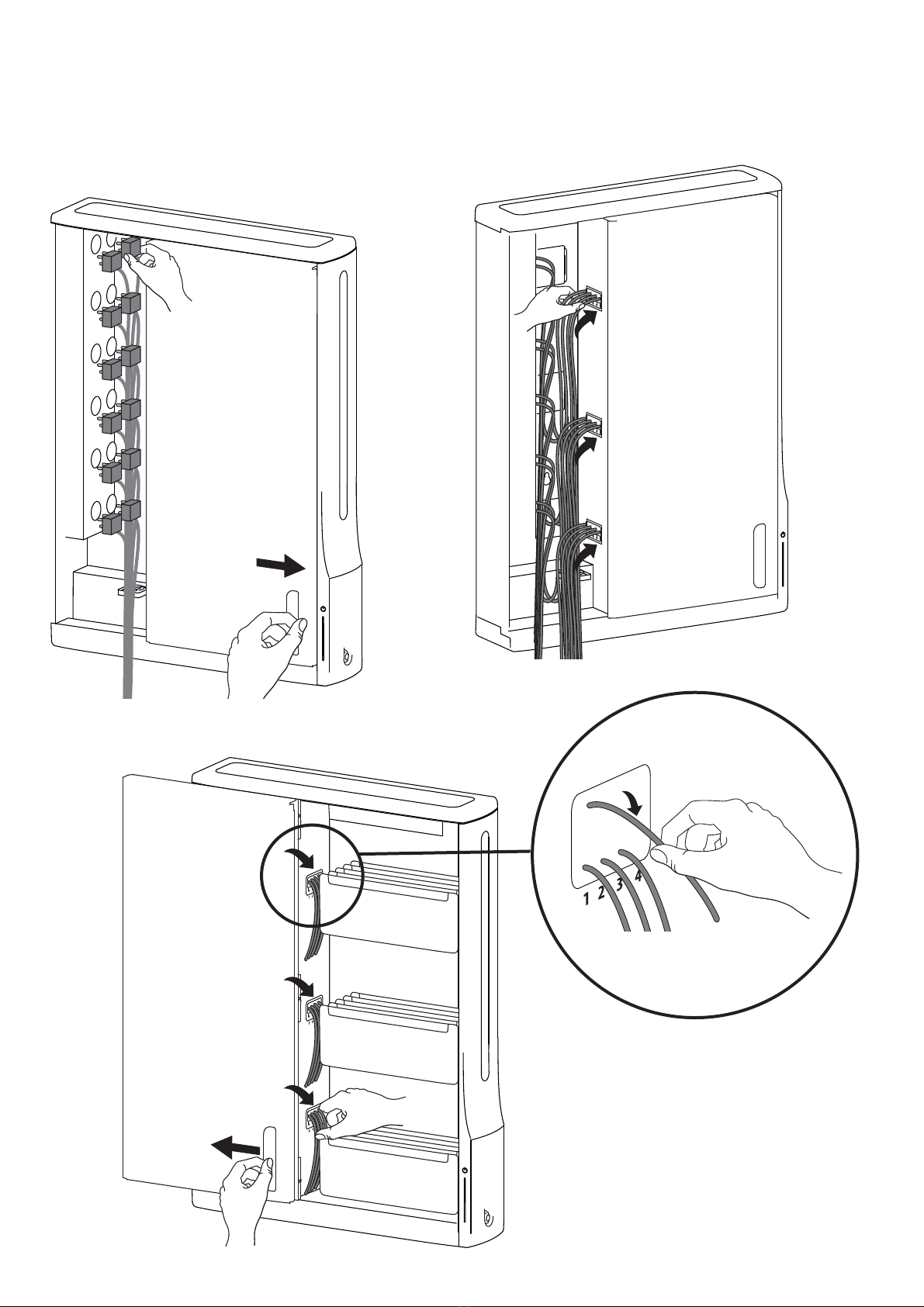 1 2 3 4