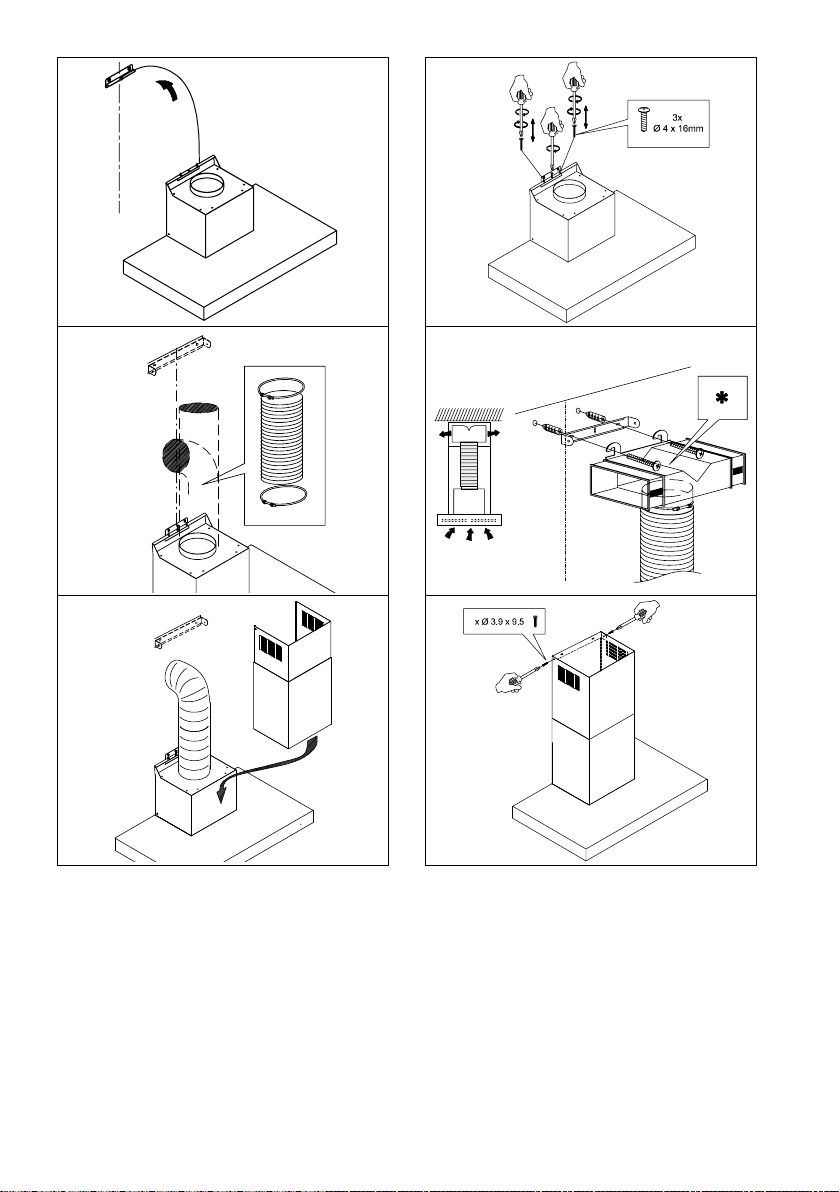 3x
Ø 4 x 16mm

✱

x Ø 3.9 x 9.5