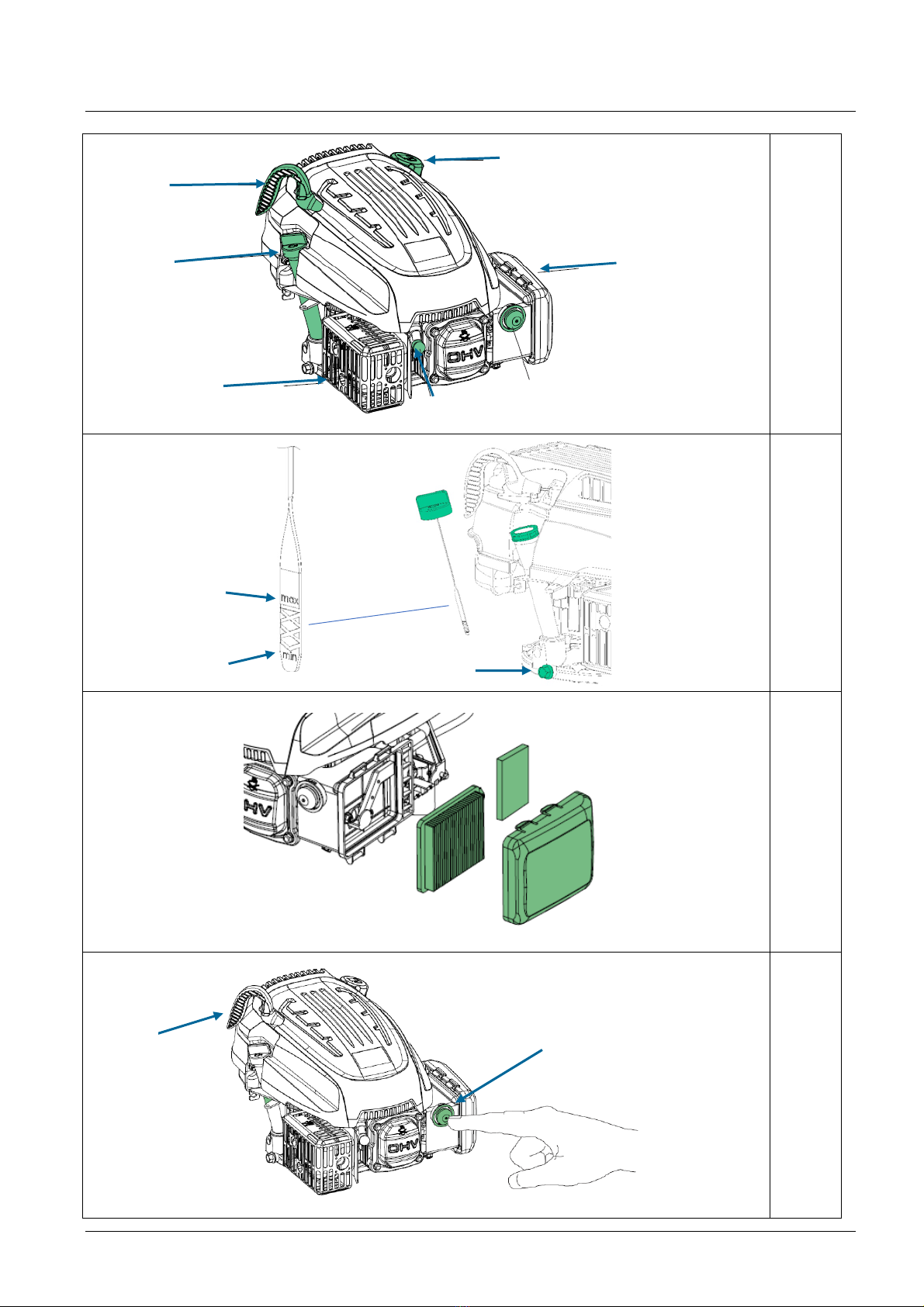 OHV

max

min

OHV

OHV