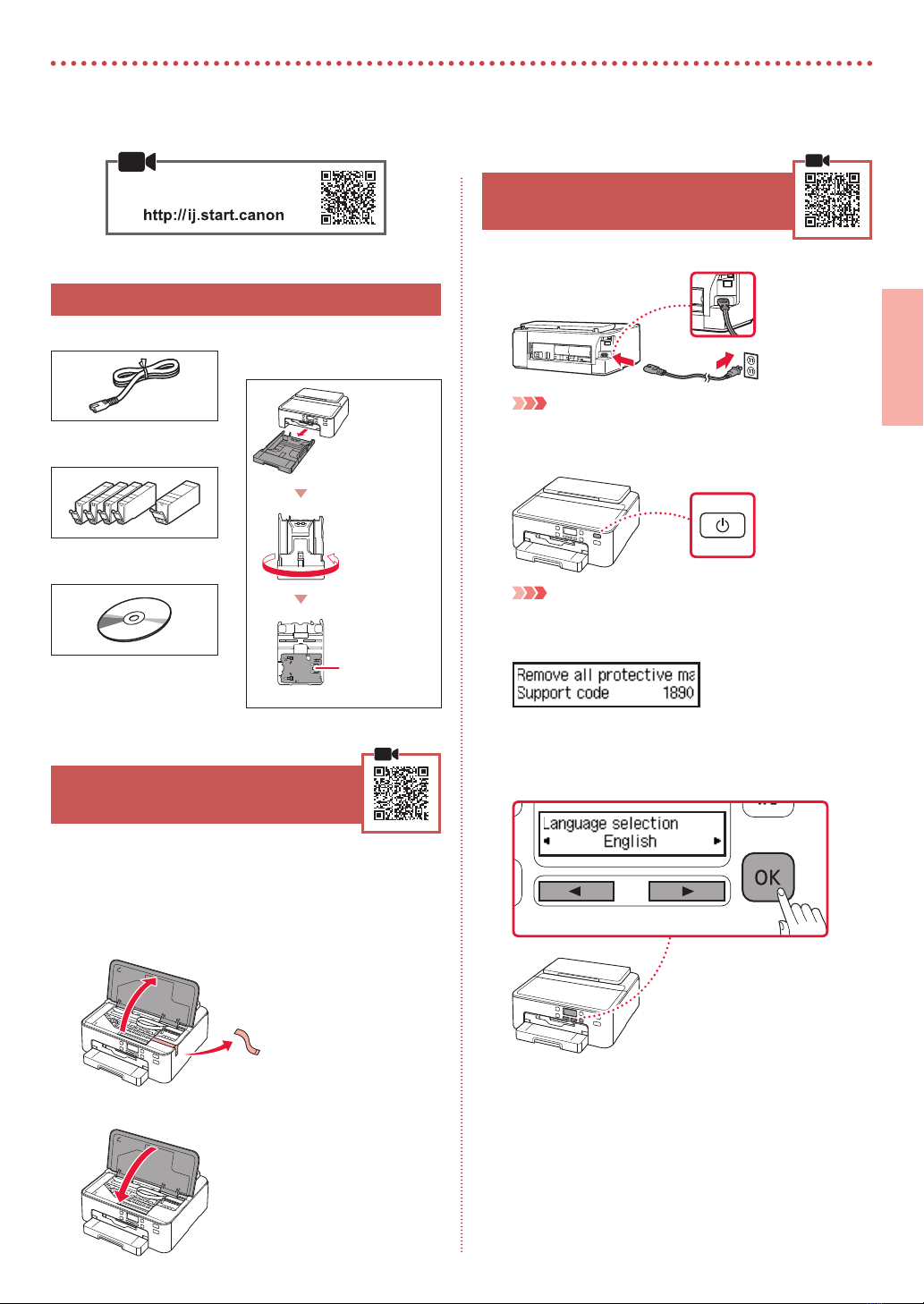 http://ij.start.canon

Remove all protective ma
Support code 1890

Language selection
English

OK