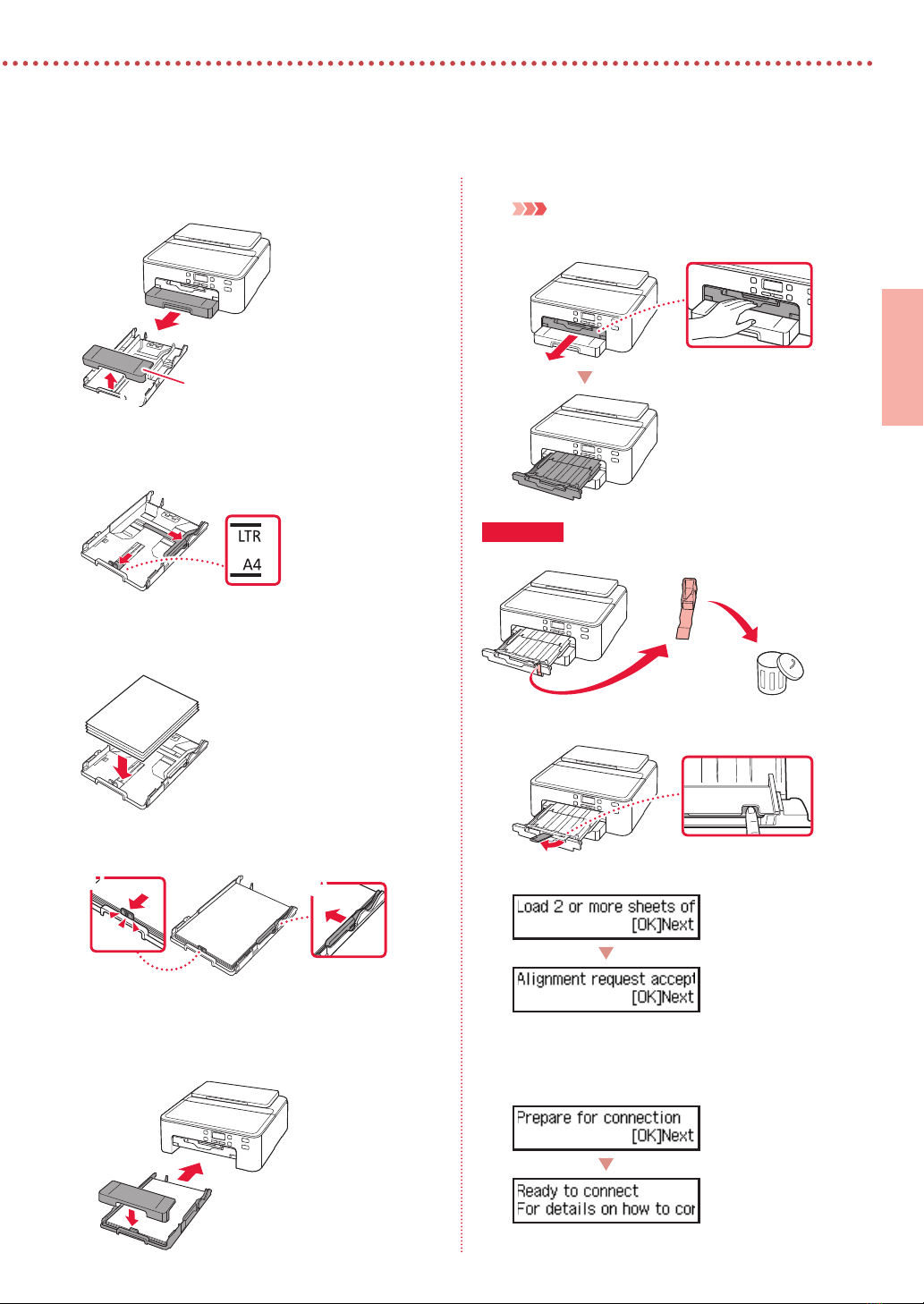 LTR

A4

Load 2 or more sheets of
[OK]Next

Alignment request accept
[OK]Next

Prepare for connection
[OK]Next

Ready to connect
For details on how to cor