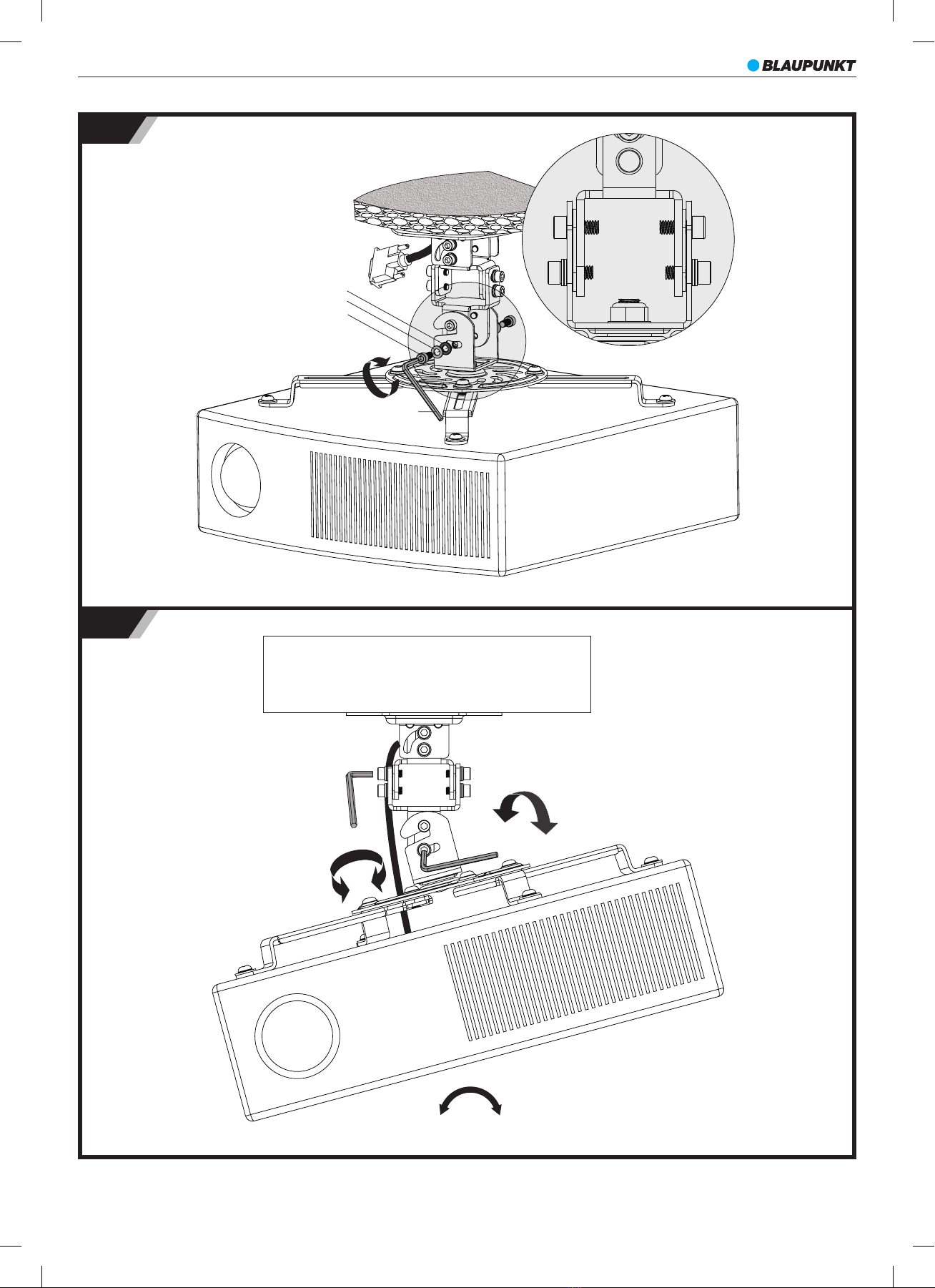 BLAUPUNKT