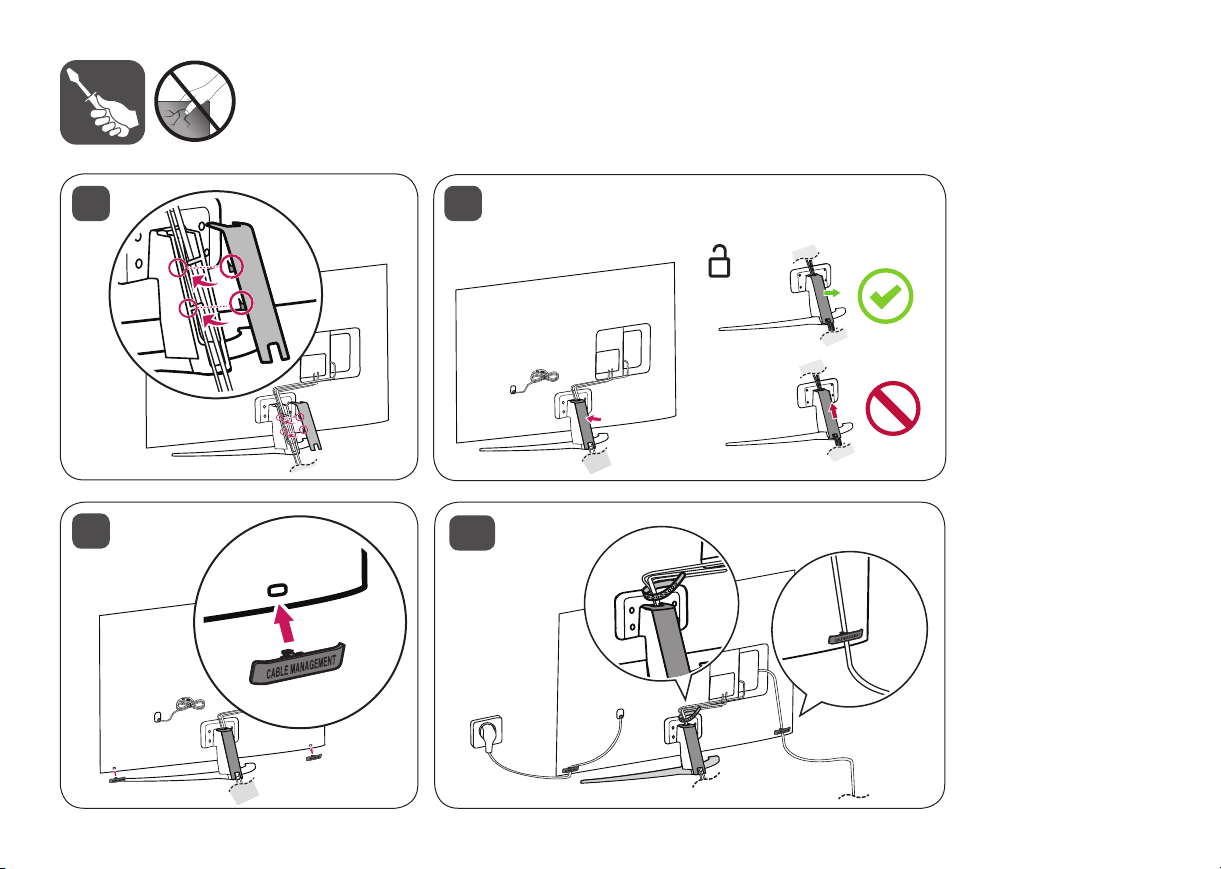 CABLE MANAGEMENT