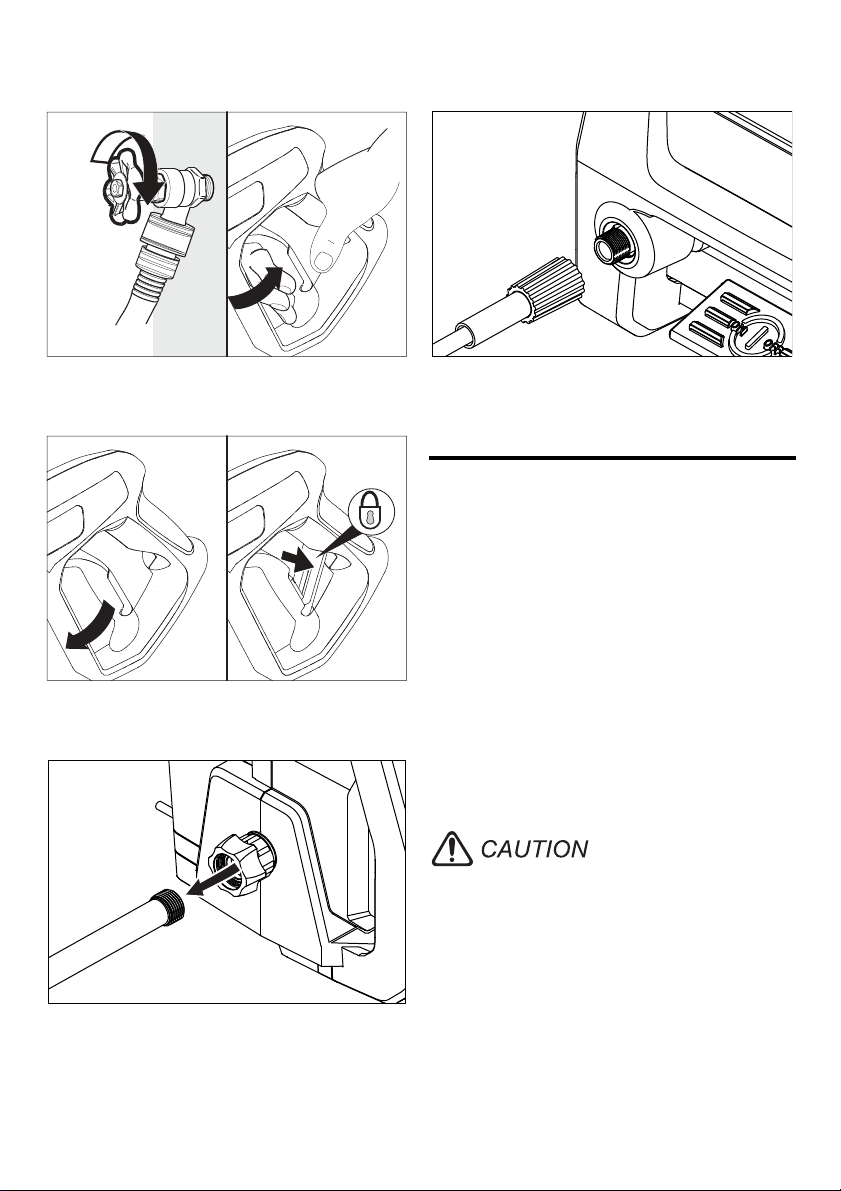 CAUTION