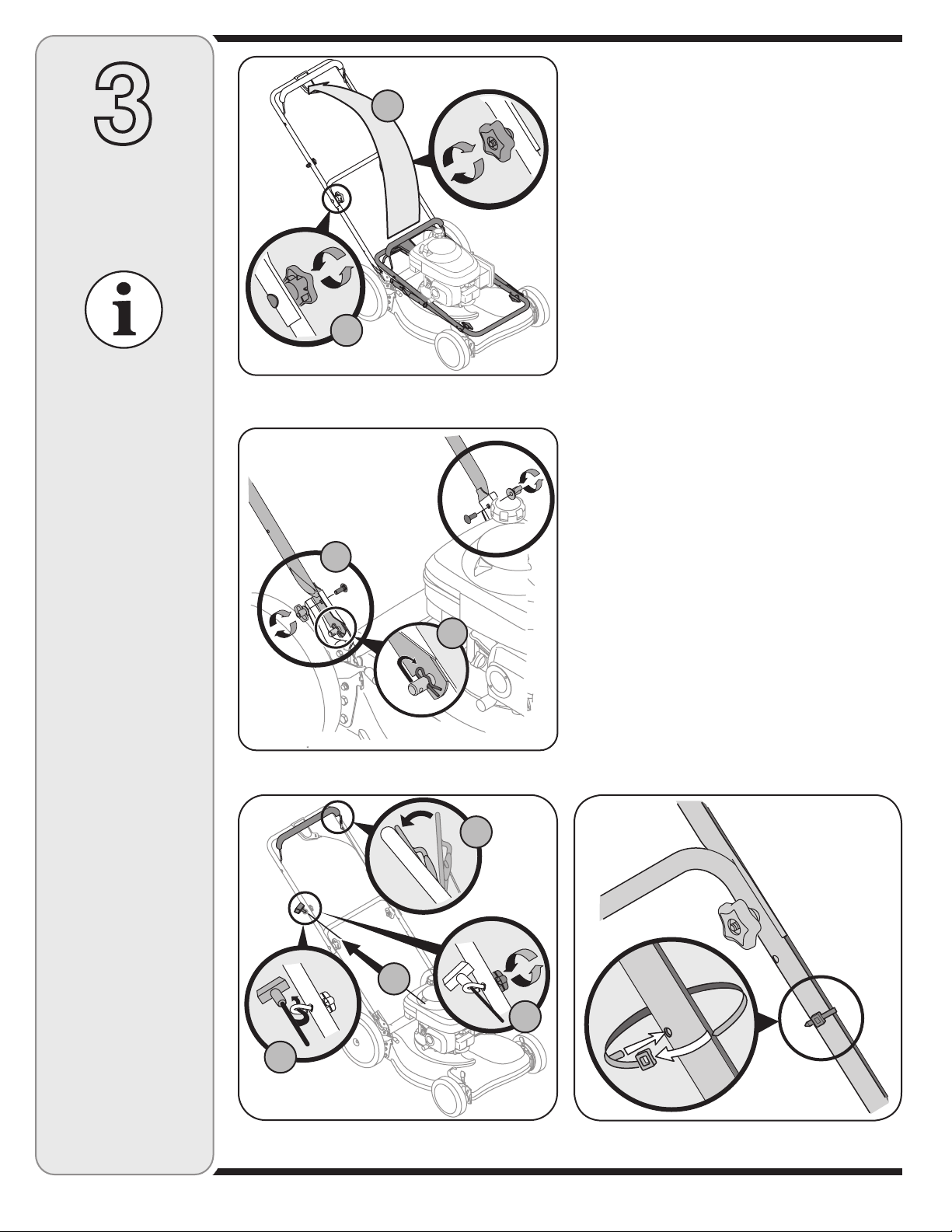 3

i