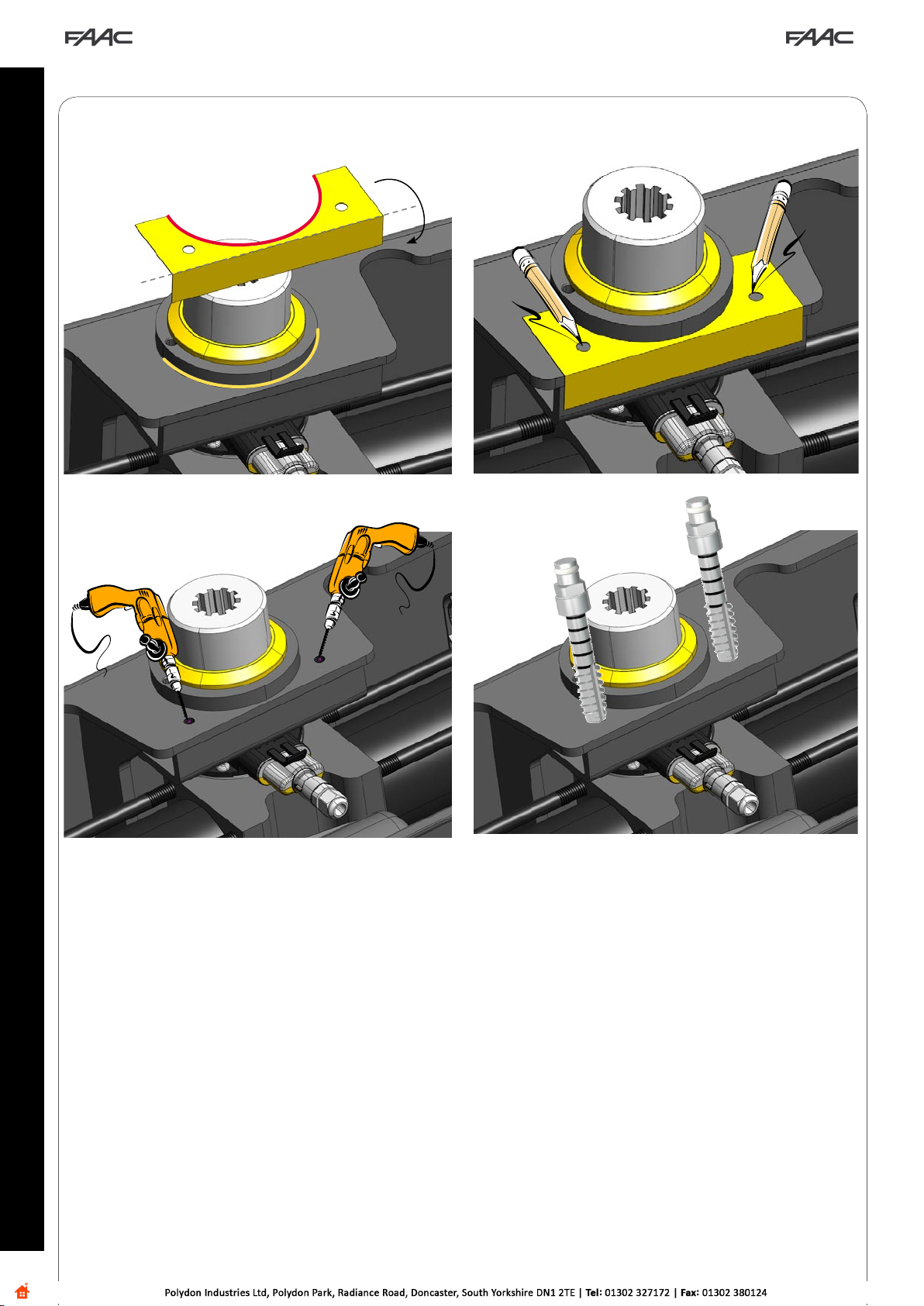 FAAC FAAC

Polydon Industries Ltd, Polydon Park, Radiance Road, Doncaster, South Yorkshire DN1 2TE | Tel: 01302 327172 | Fax: 01302 380124