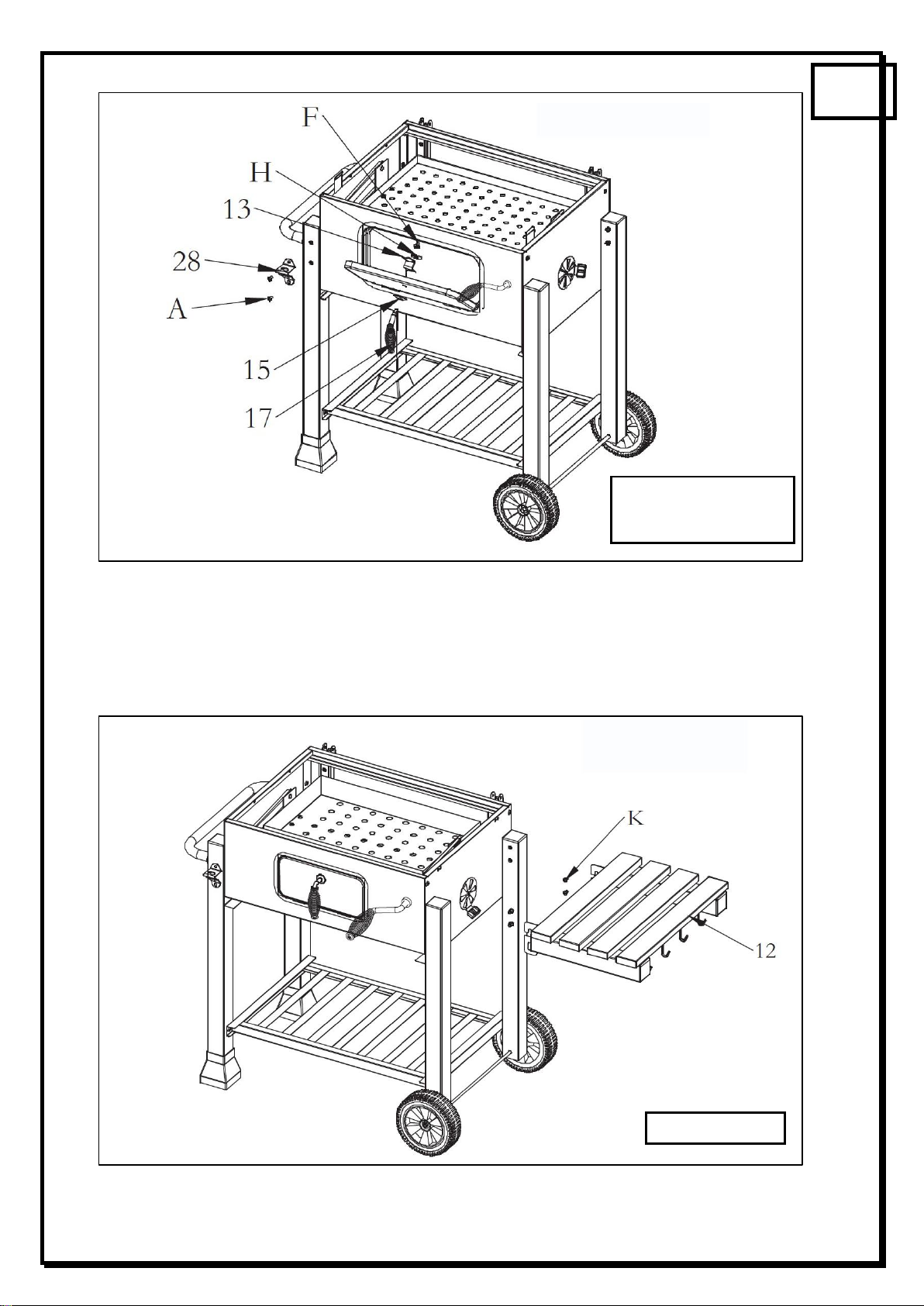 F
H
13
28
A
15
17

K
12