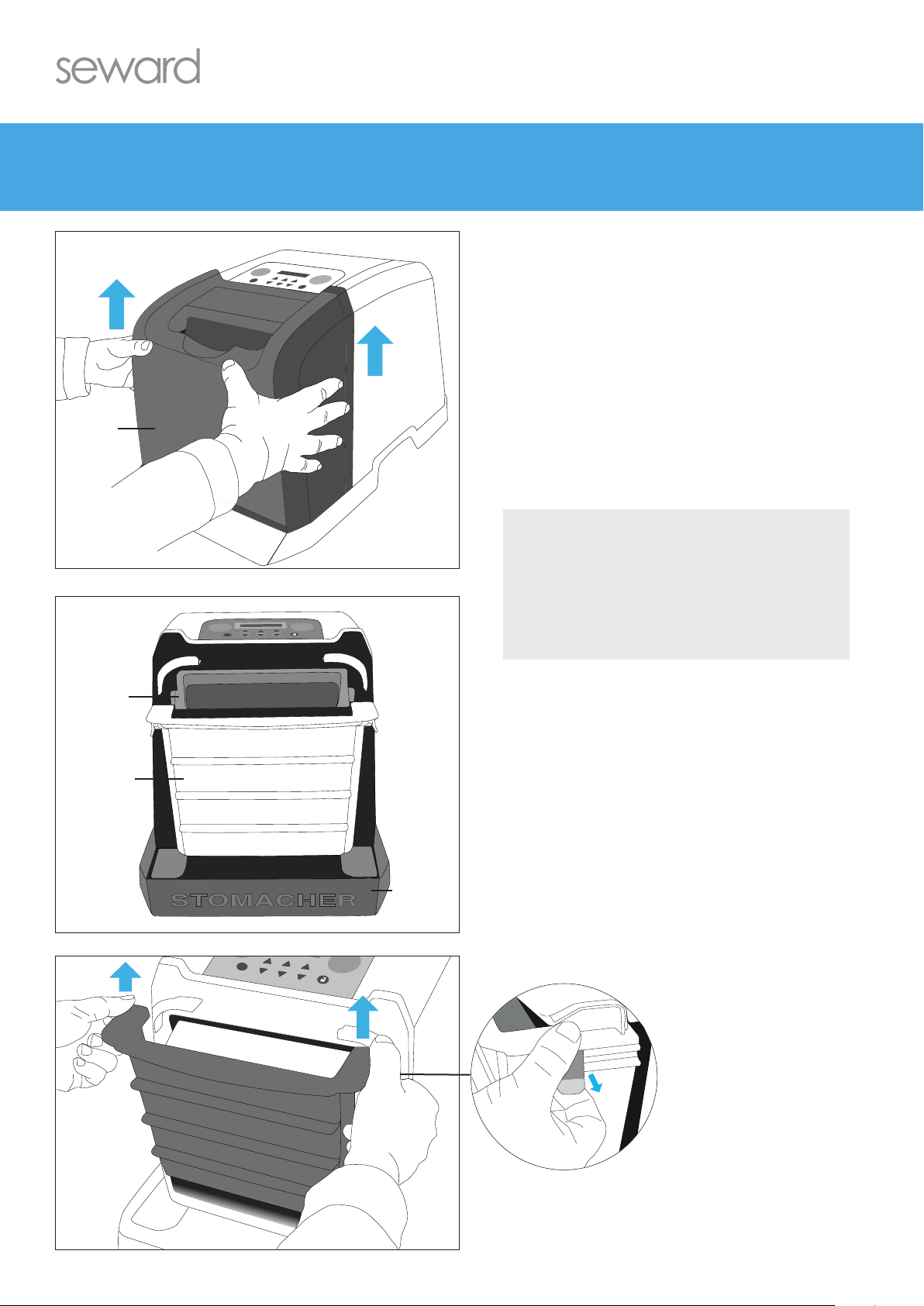 seward

STOMACHER