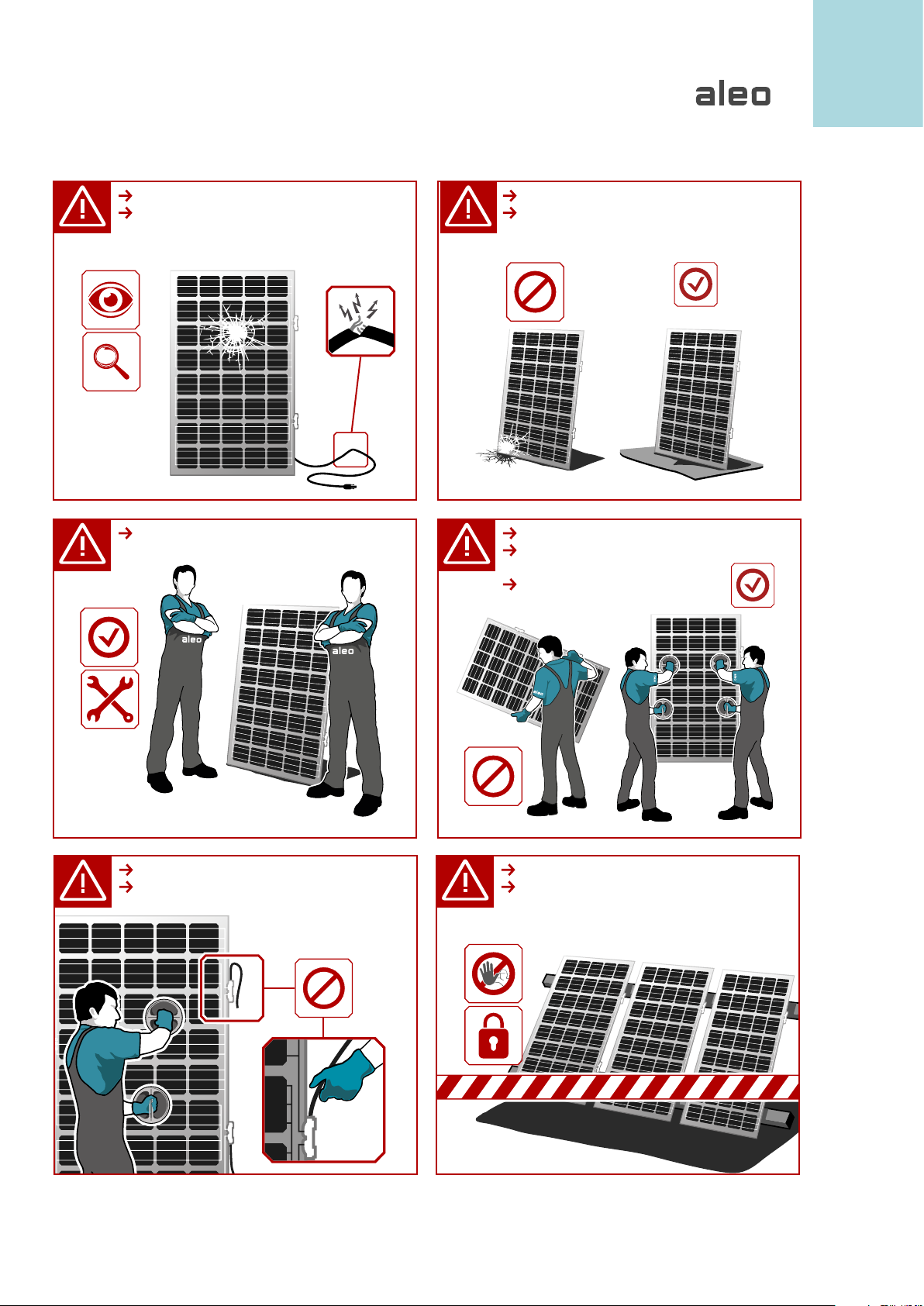 aleo

aleo

aleo

aleo