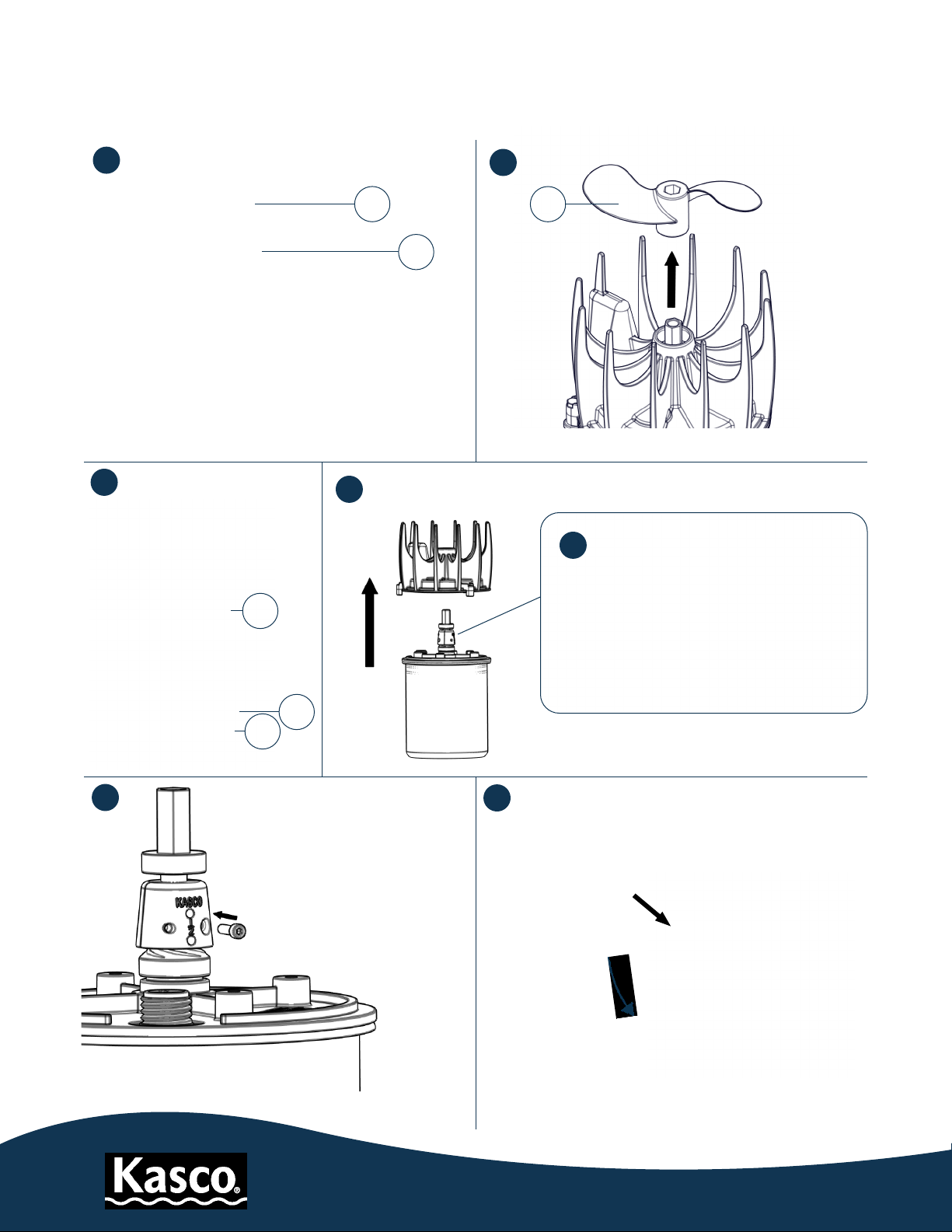 KASCO

Kasco®