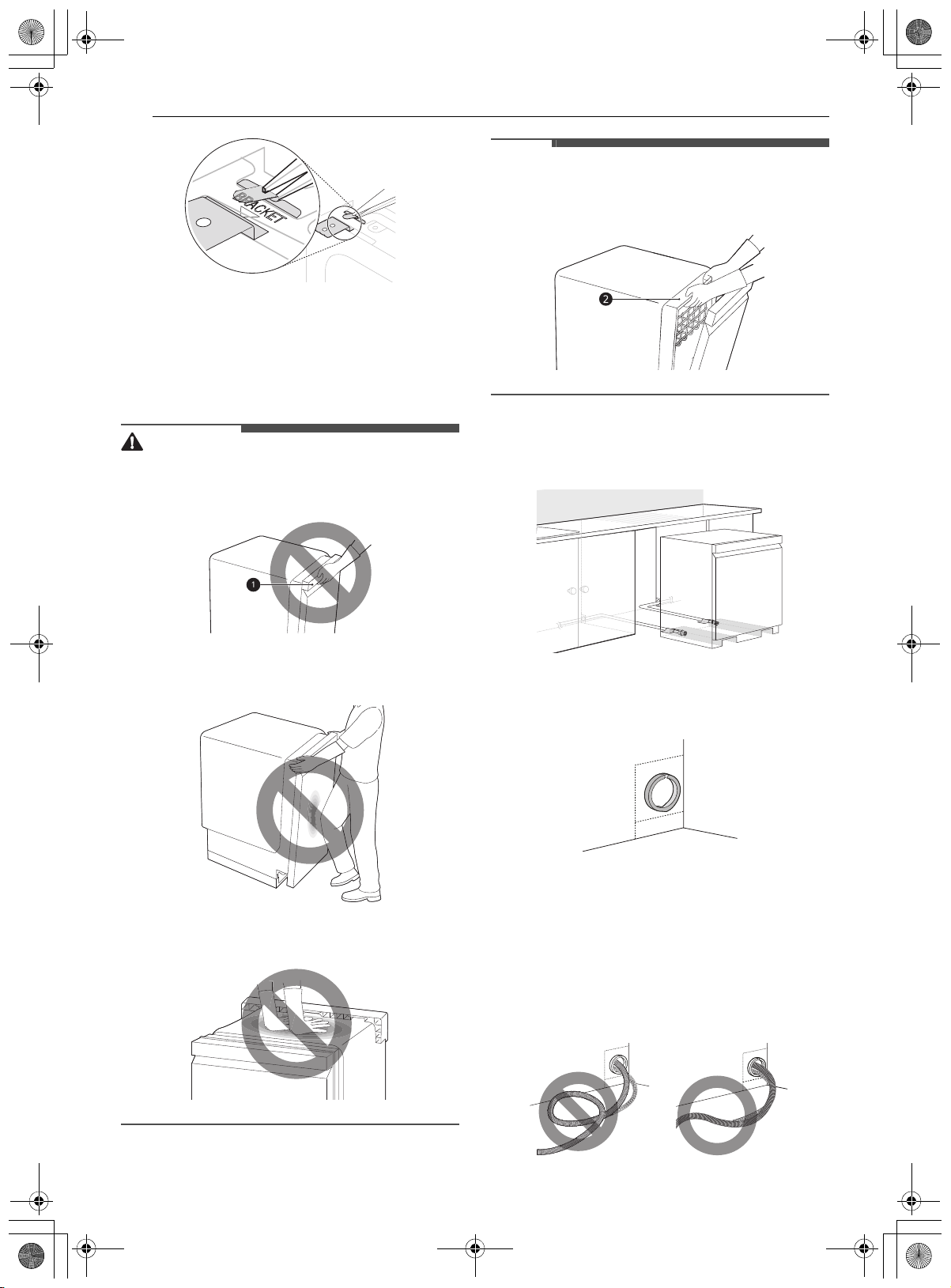 BRACKET

1

2