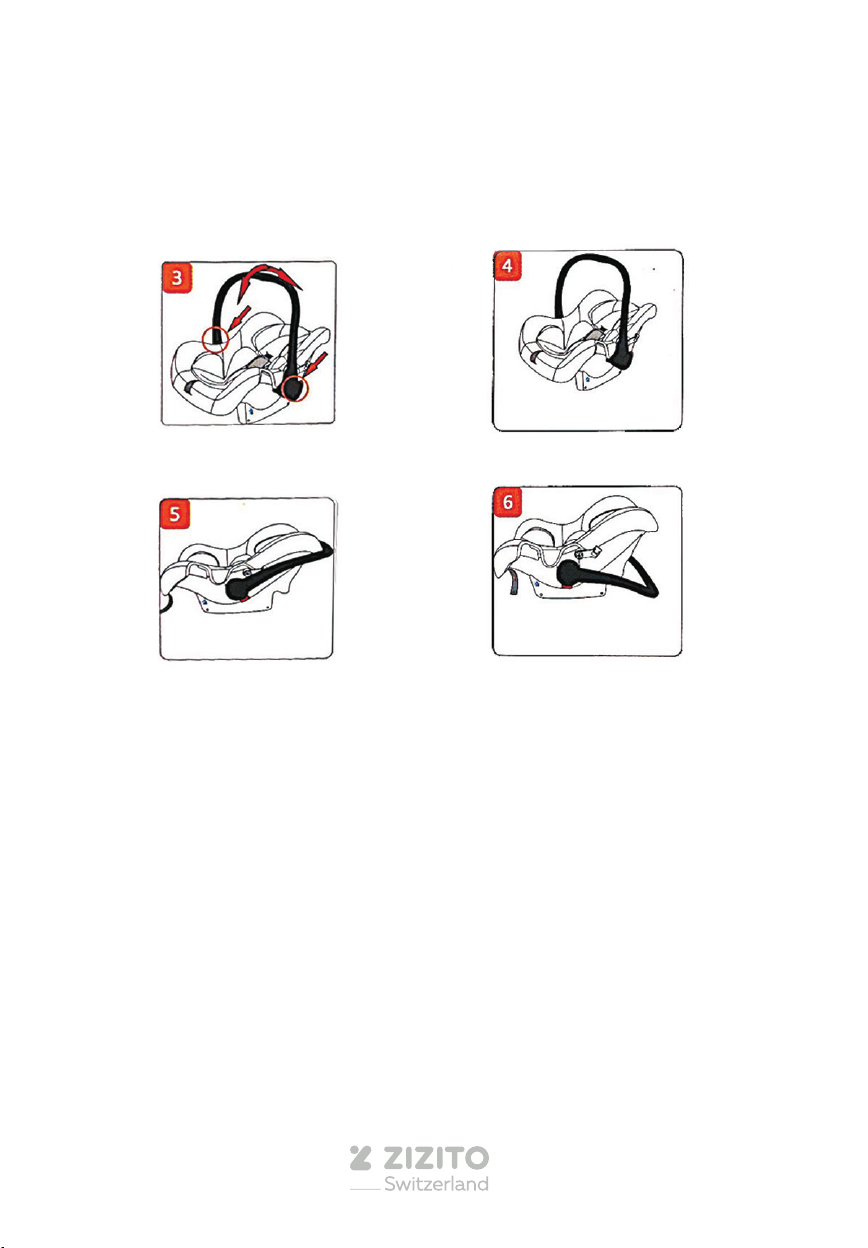 3

4

5

6

ZIZITO
Switzerland