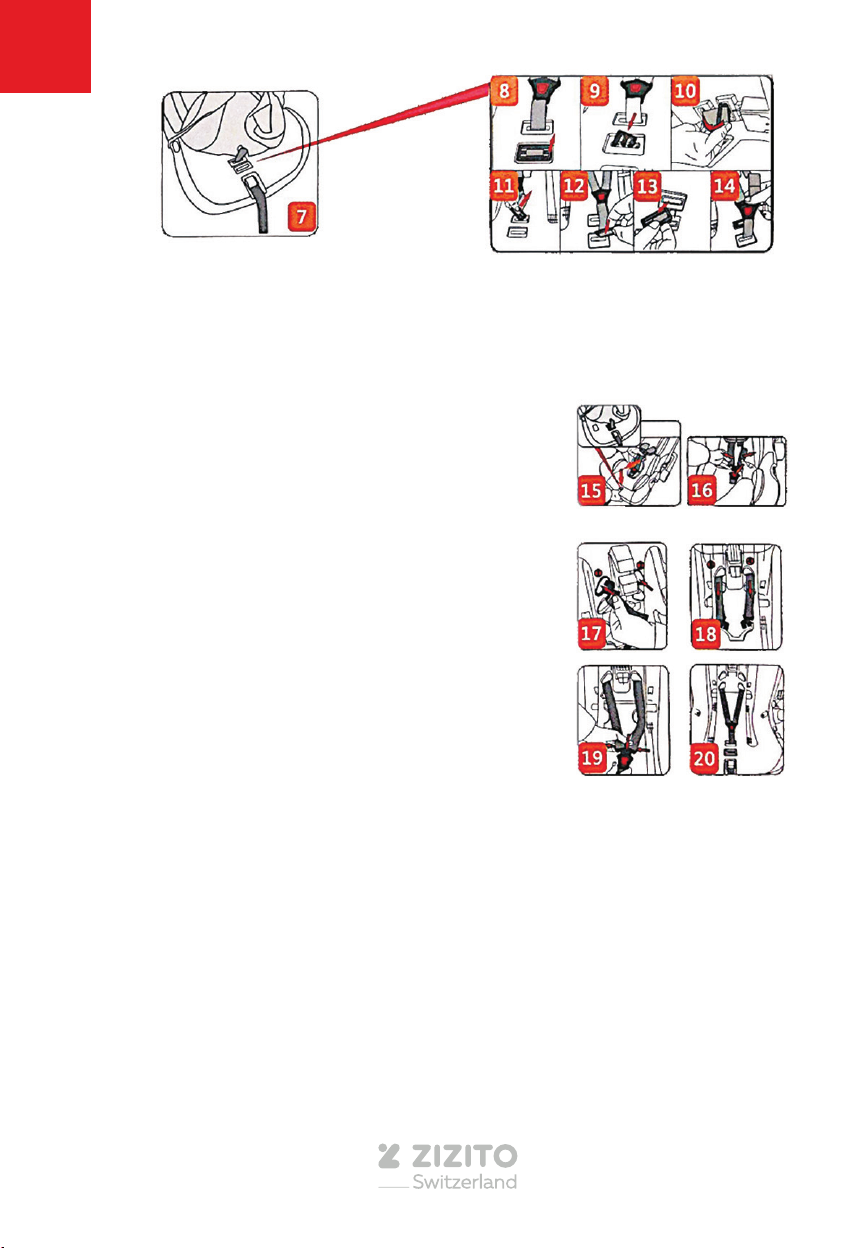 7

8 9 10

11 12 13 14

15 16

17 18

19 20

ZIZITO
Switzerland