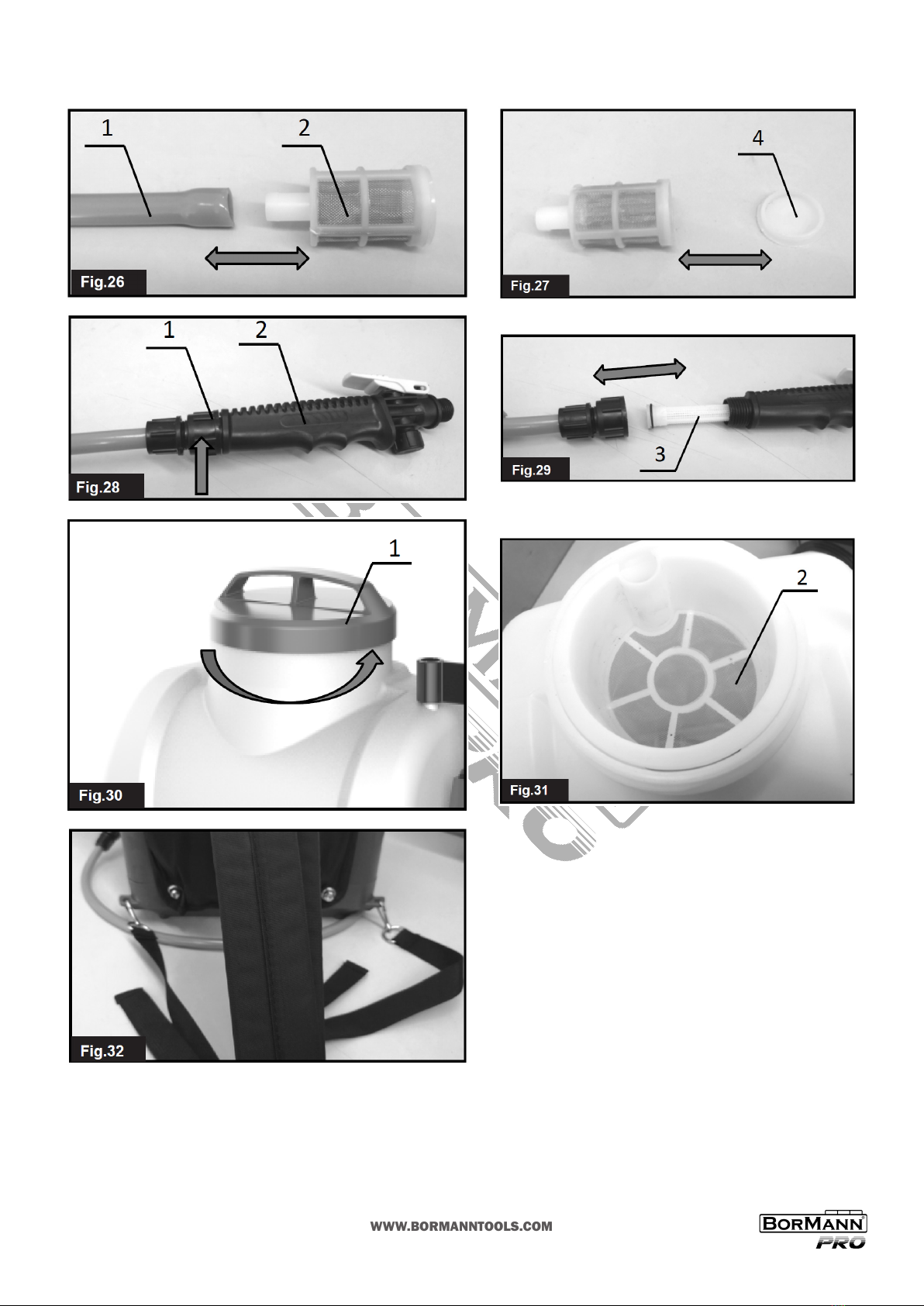 1

2

Fig.26

4

Fig.27

1

2

Fig.28

3

Fig.29

1

Fig.30

2

Fig.31

Fig.32

WWW.BORMANNTOOLS.COM

BORMANN PRO