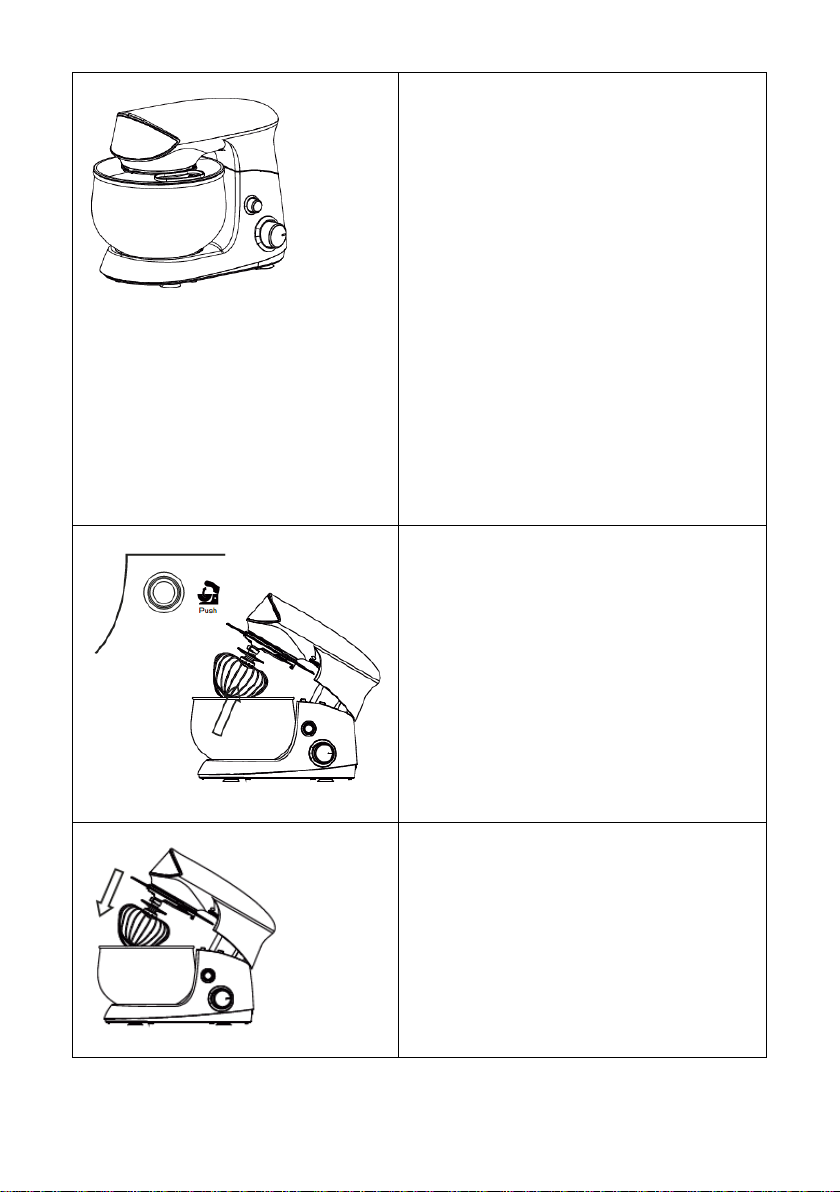 Push