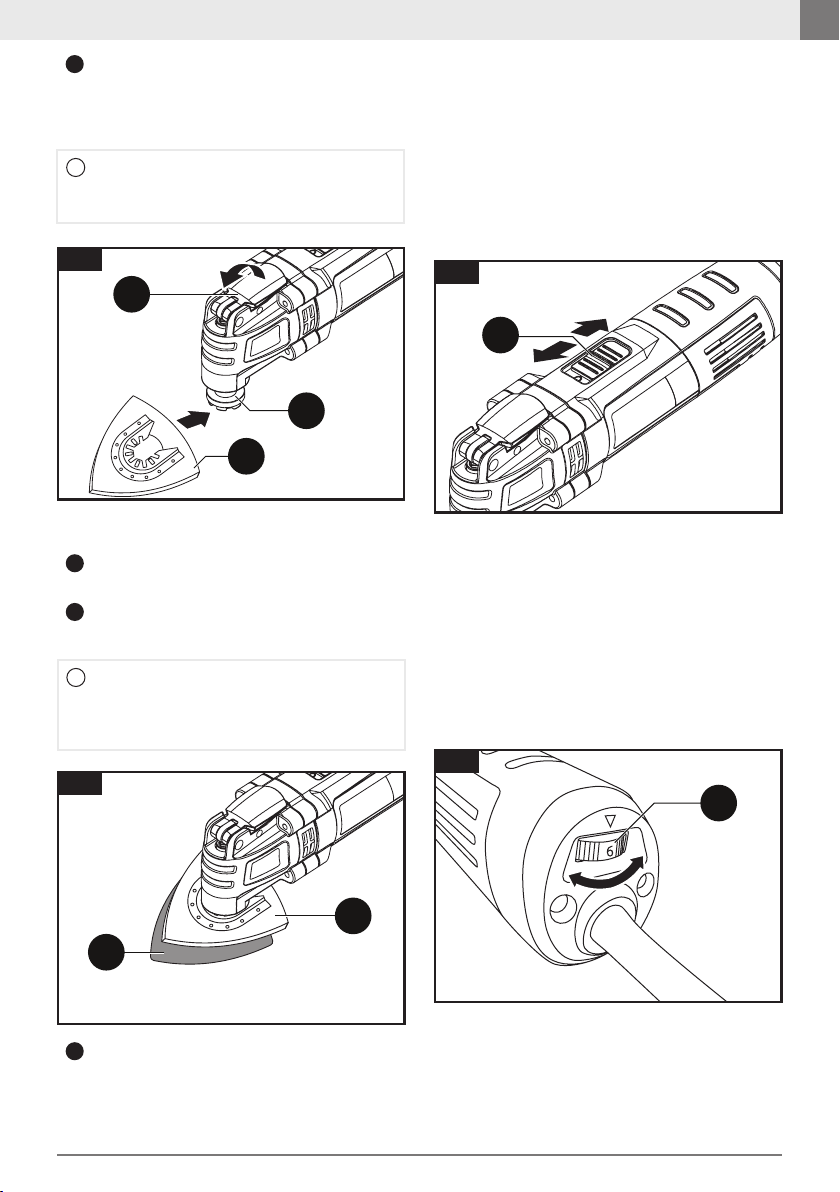 6