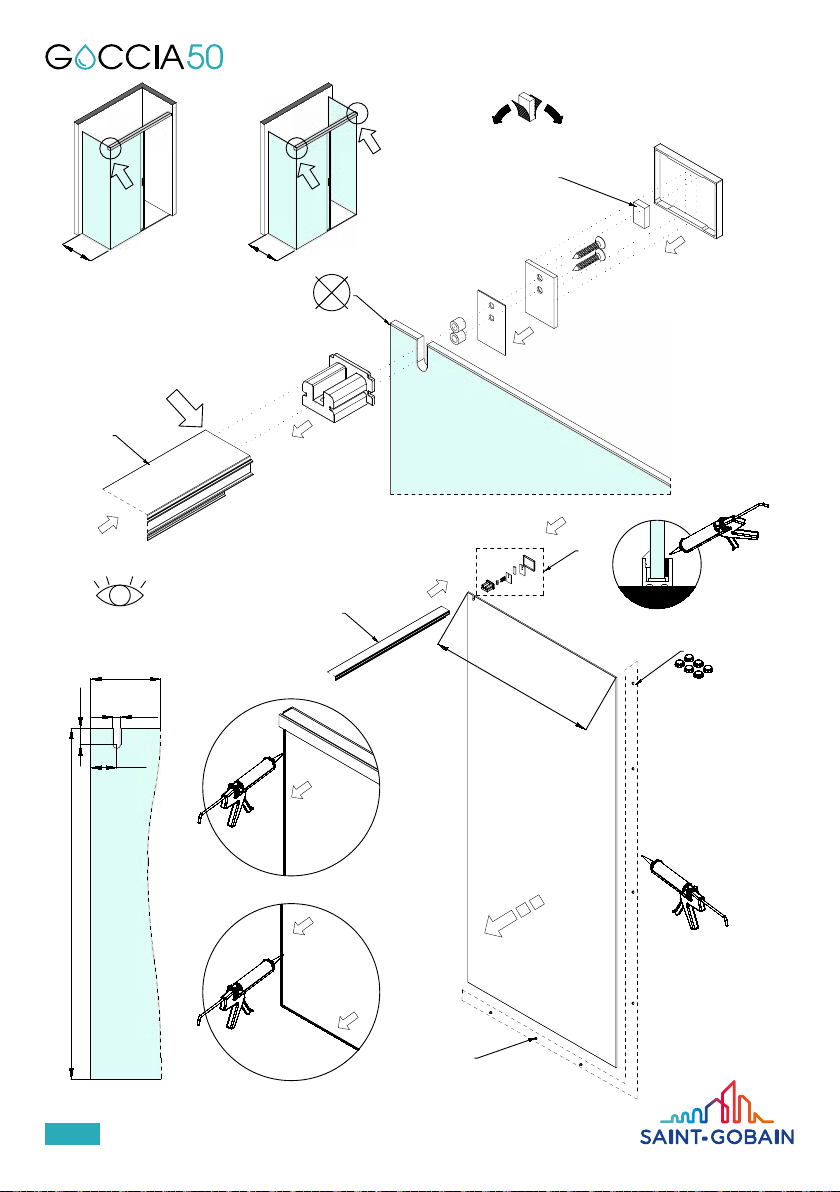 GOCCIA50

SAINT-GOBAIN