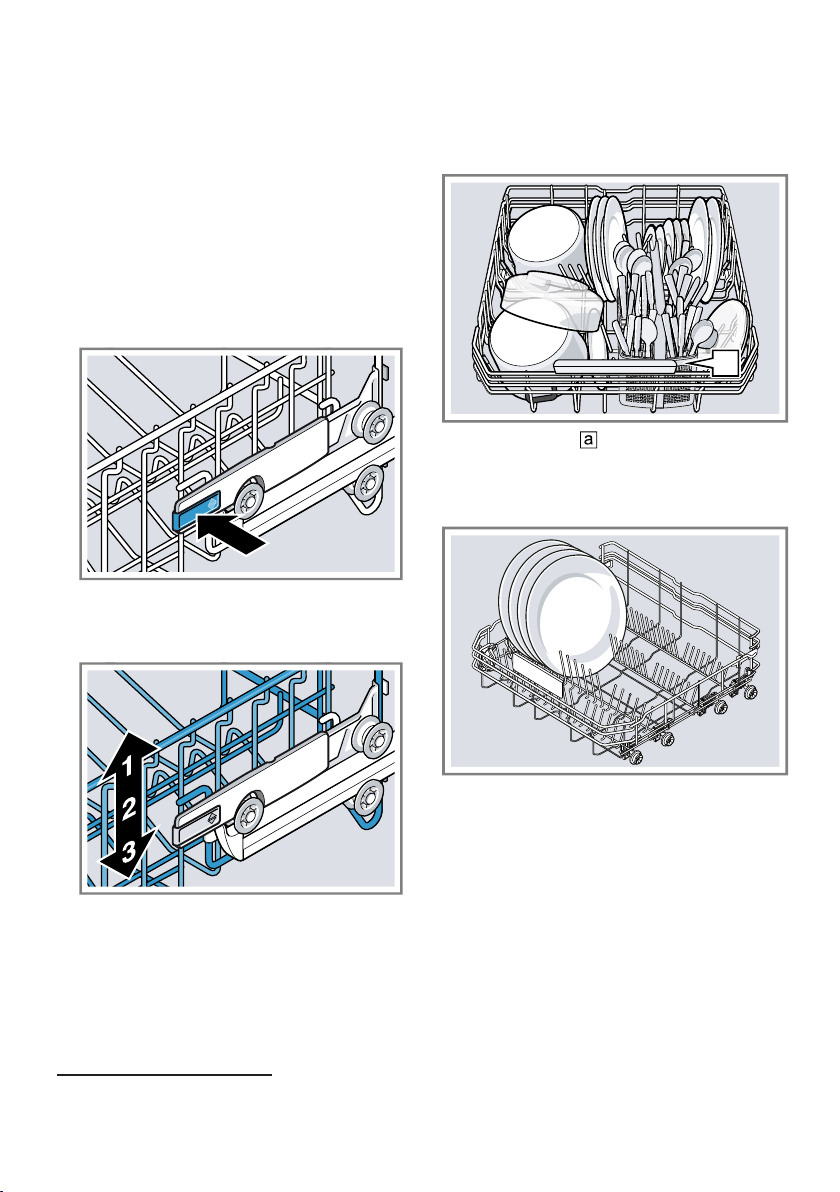 1
2
3
a