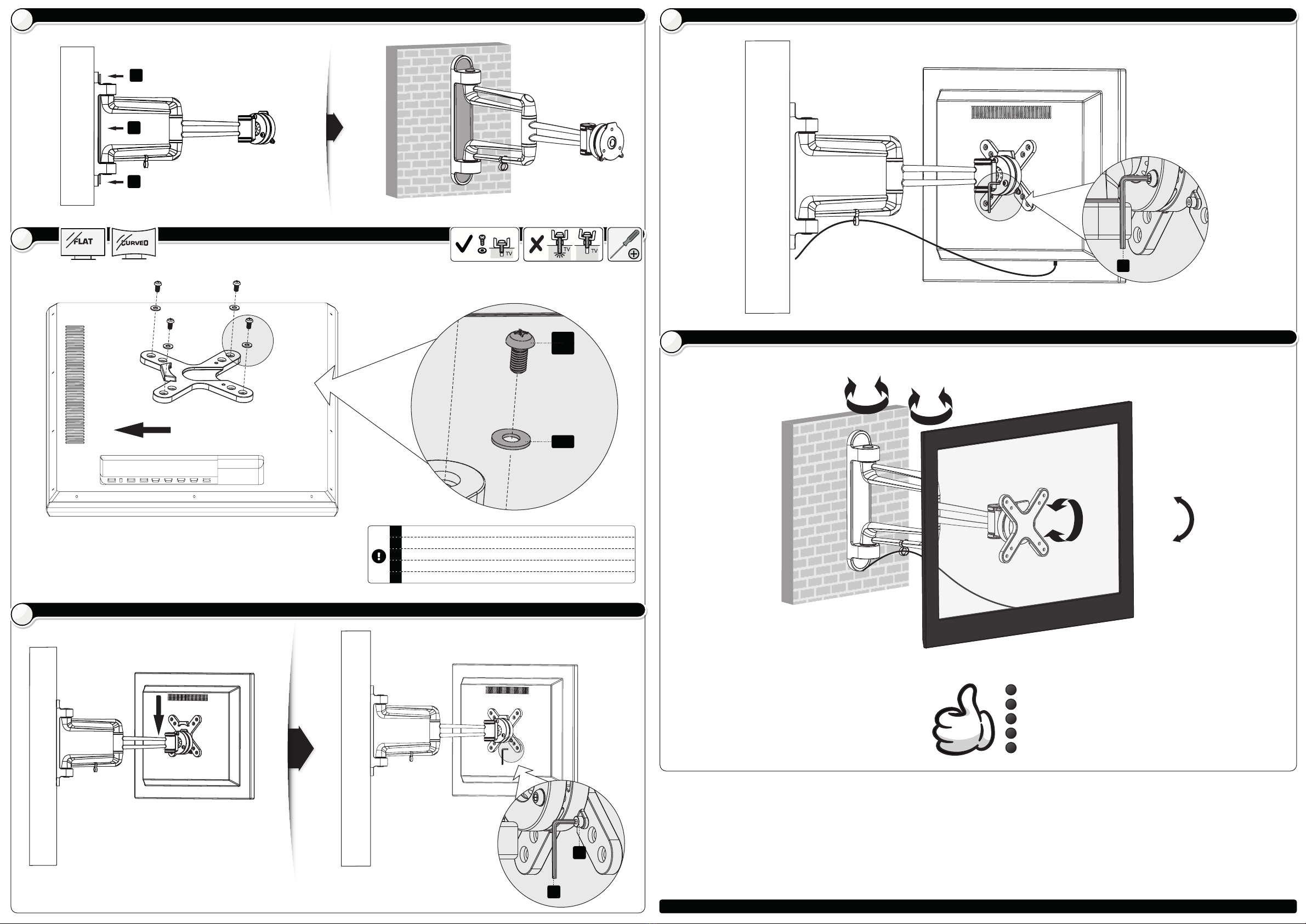 FLAT
CURVED
TV
TV
TV