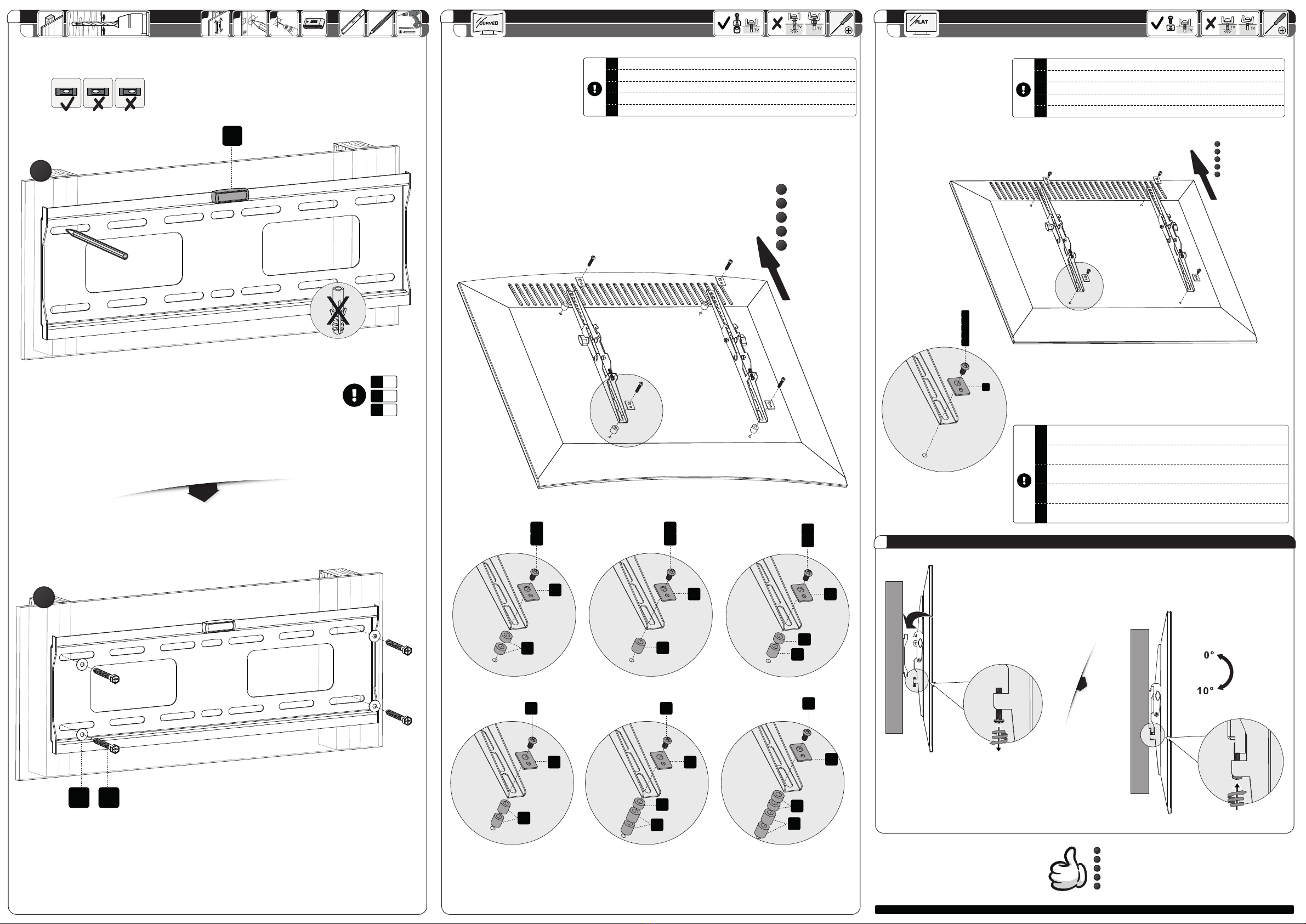 CURVED

TV TV TV

FLAT

TV TV TV

0°
10°