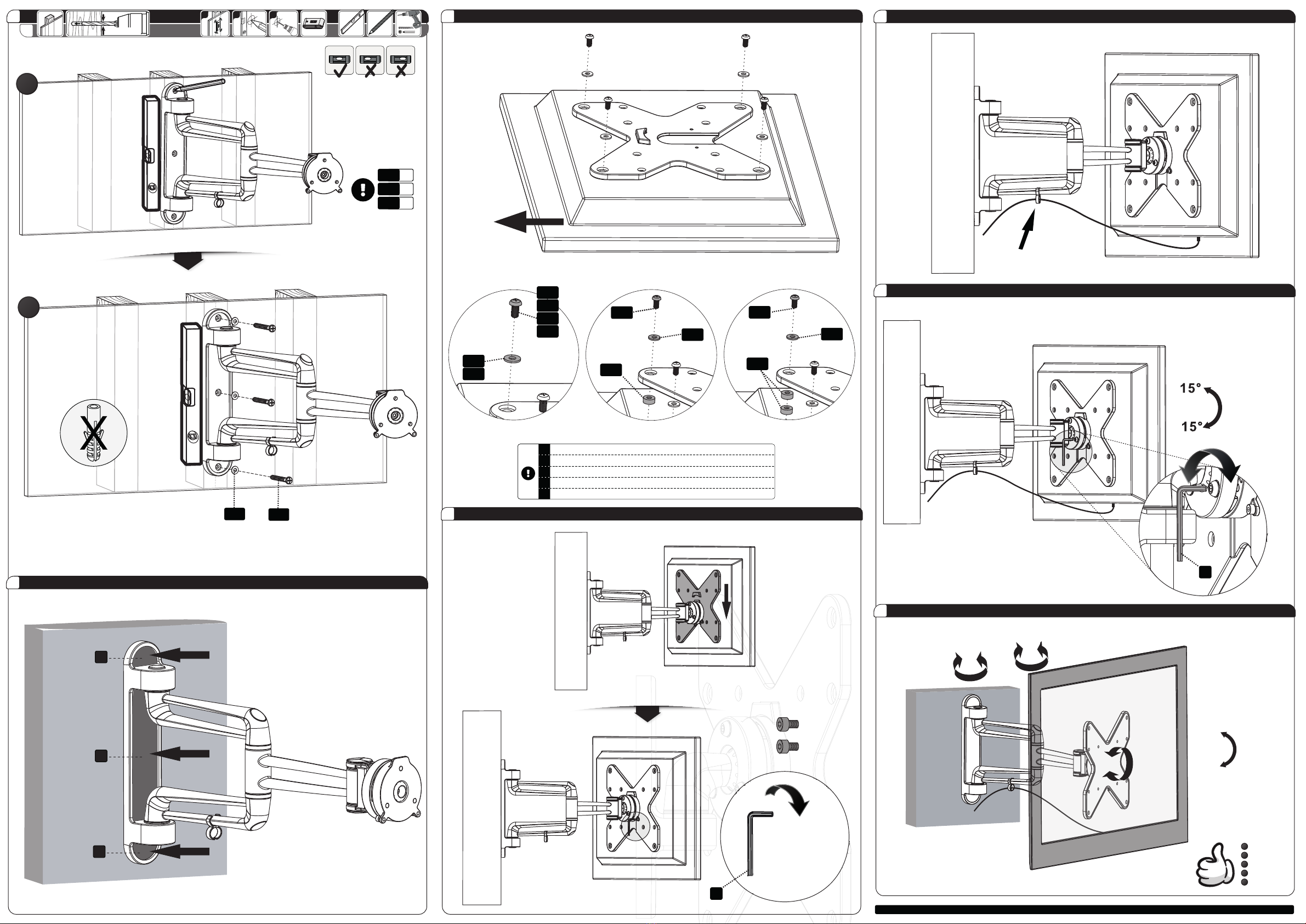 15°
15°