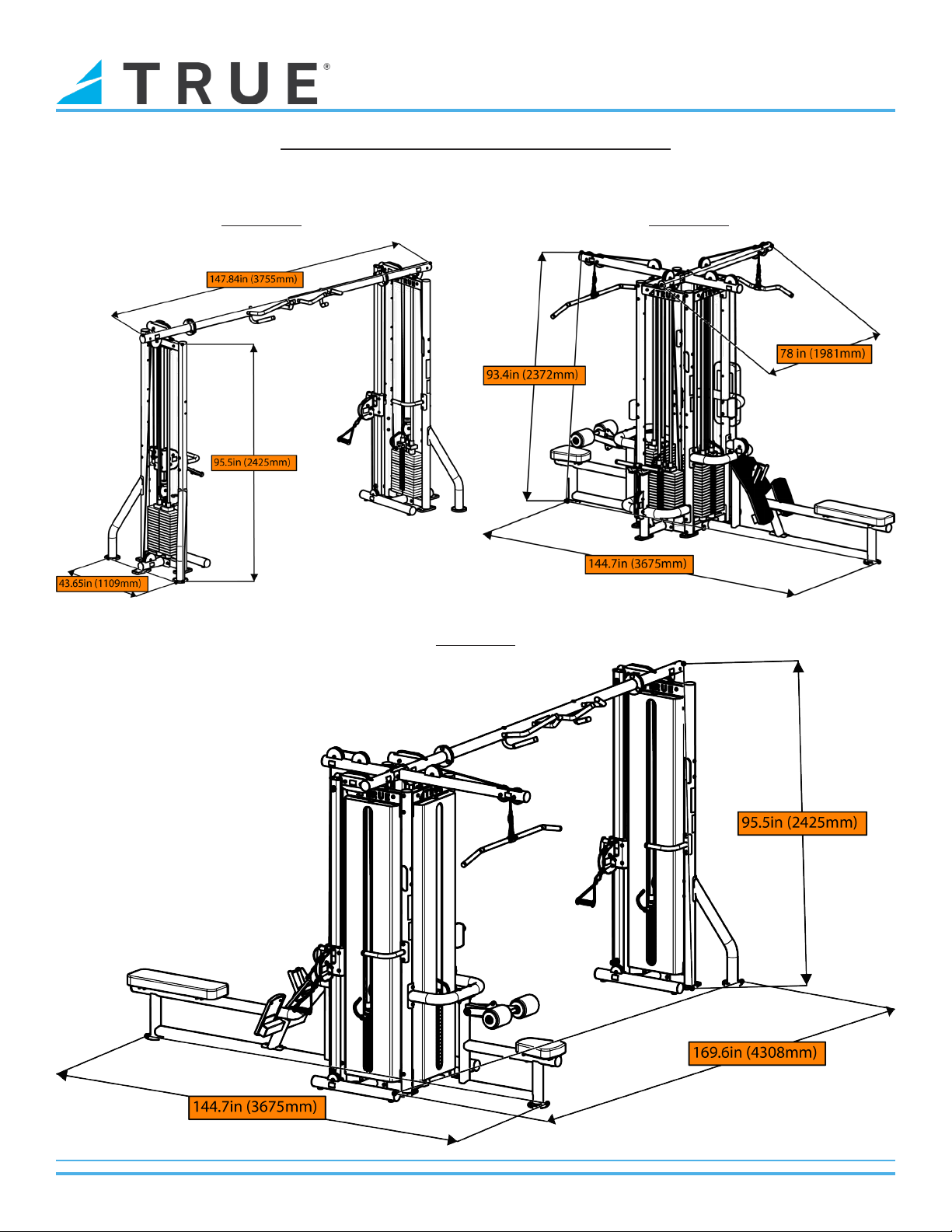 TRUE®

147.84in (3755mm)

95.5in (2425mm)

43.65in (1109mm)

93.4in (2372mm)

78 in (1981mm)

144.7in (3675mm)

95.5in (2425mm)

169.6in (4308mm)

144.7in (3675mm)