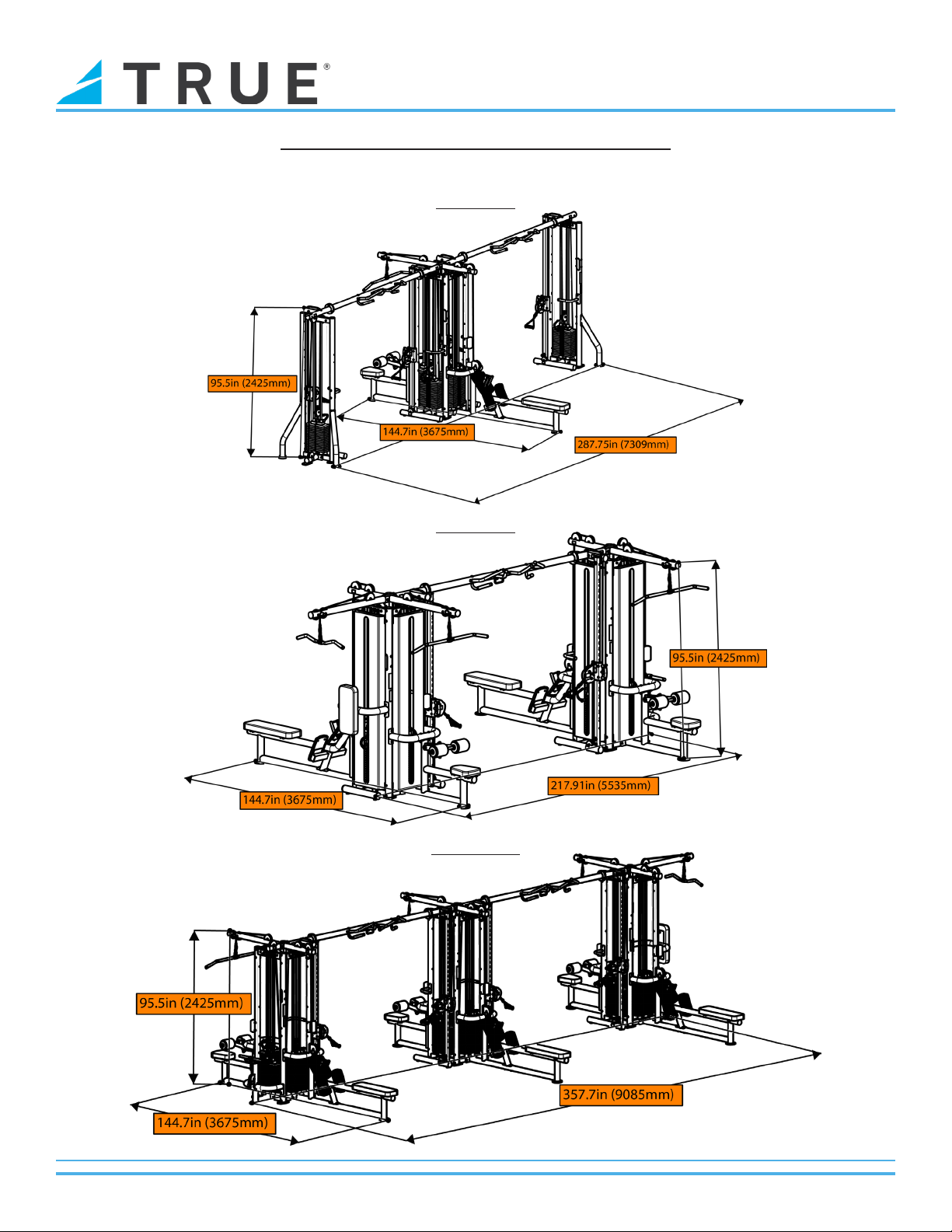 TRUE®

95.5in (2425mm)

144.7in (3675mm)

287.75in (7309mm)

95.5in (2425mm)

144.7in (3675mm)

217.91in (5535mm)

95.5in (2425mm)

144.7in (3675mm)

357.7in (9085mm)