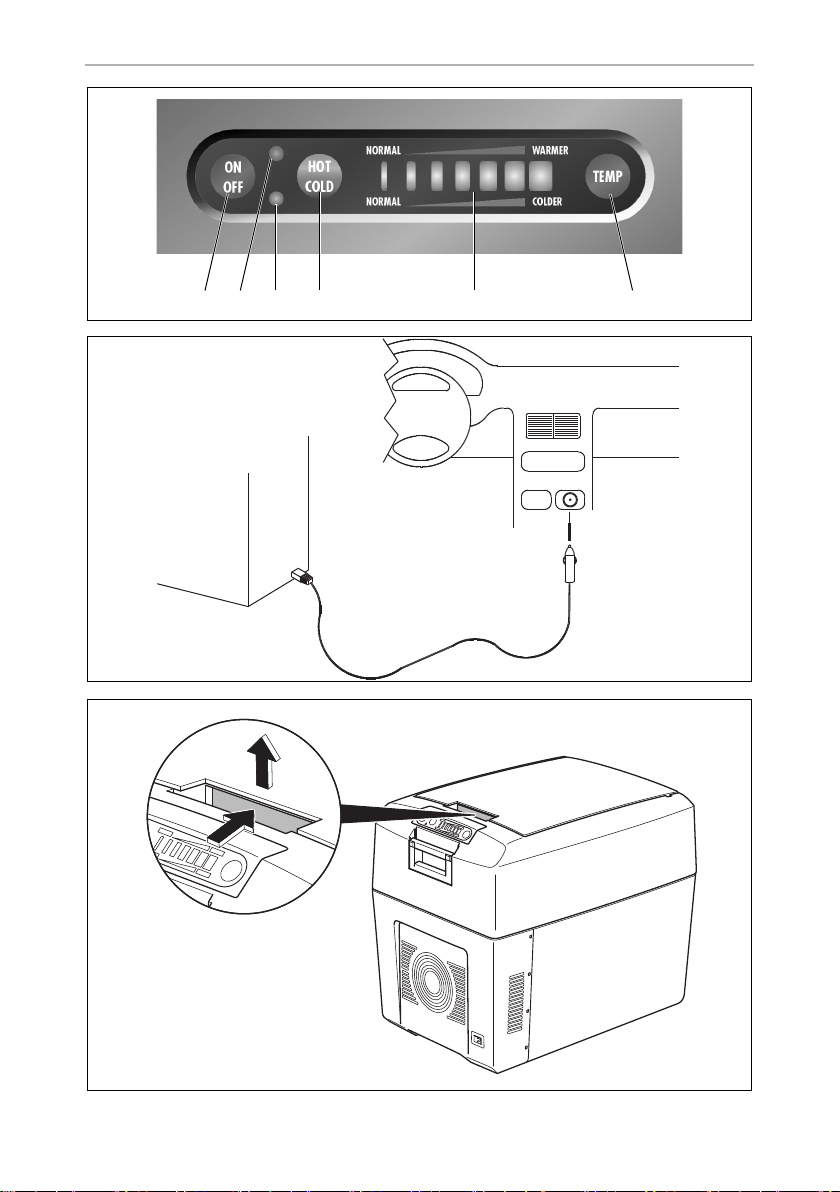 ON
OFF

HOT
COLD

NORMAL
WARMER

NORMAL
COLDER

TEMP