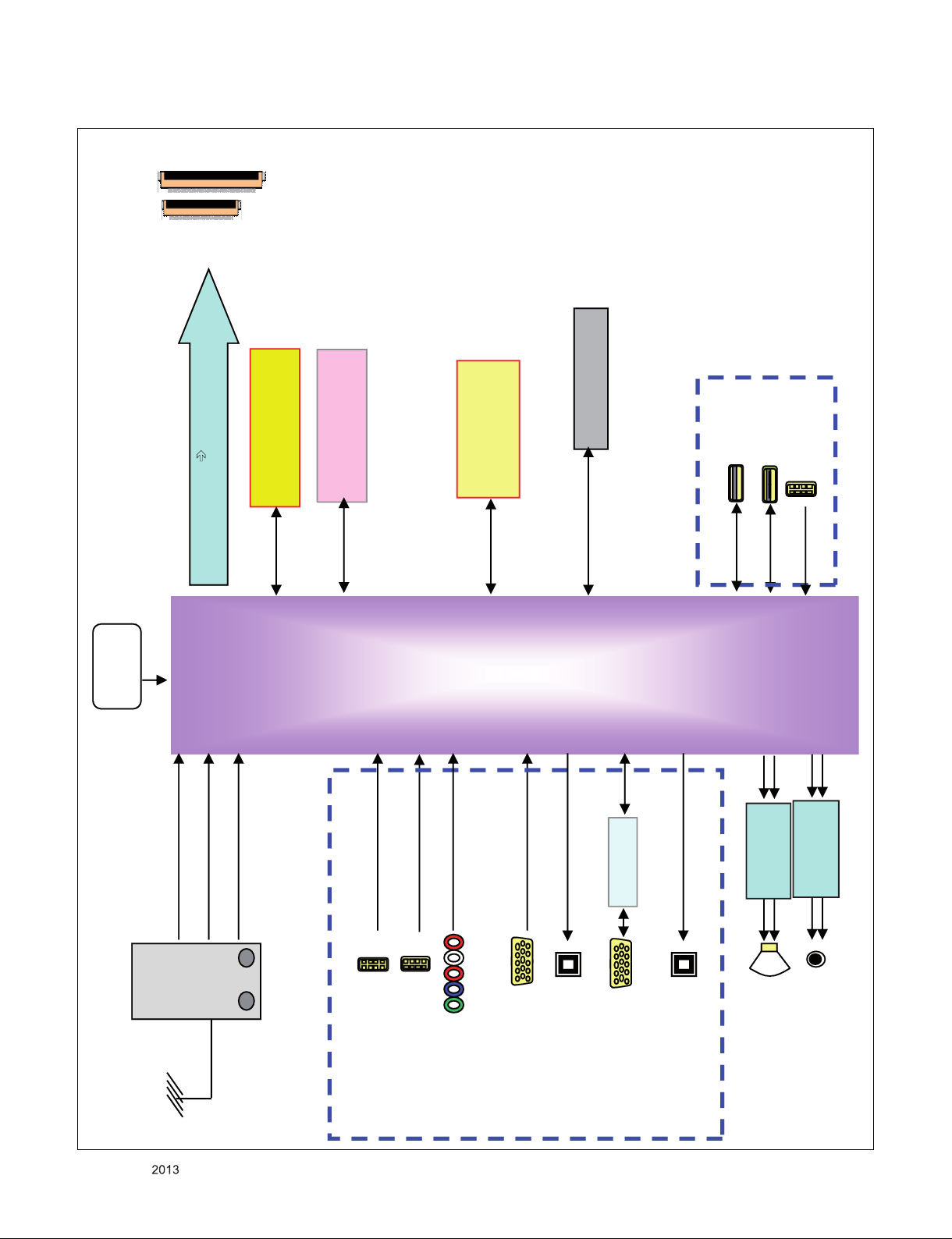 2013