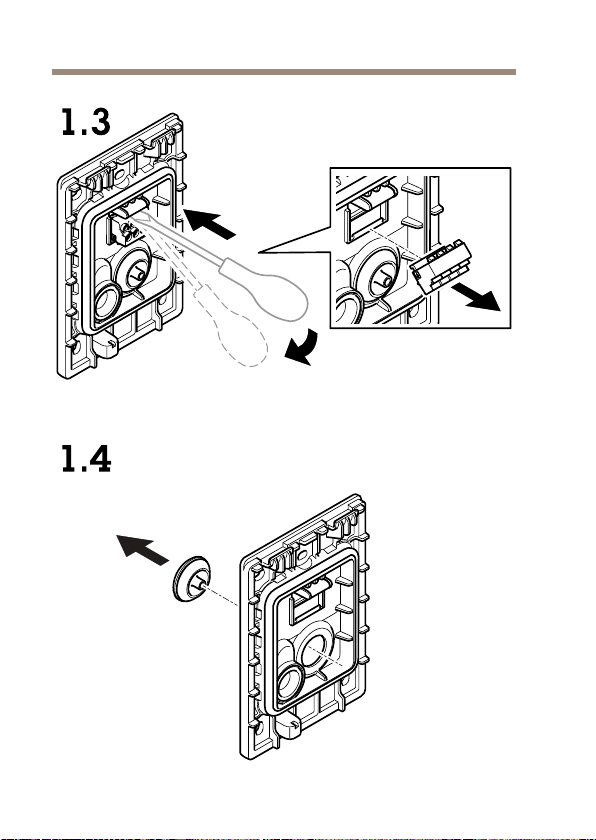 1.3

1.4