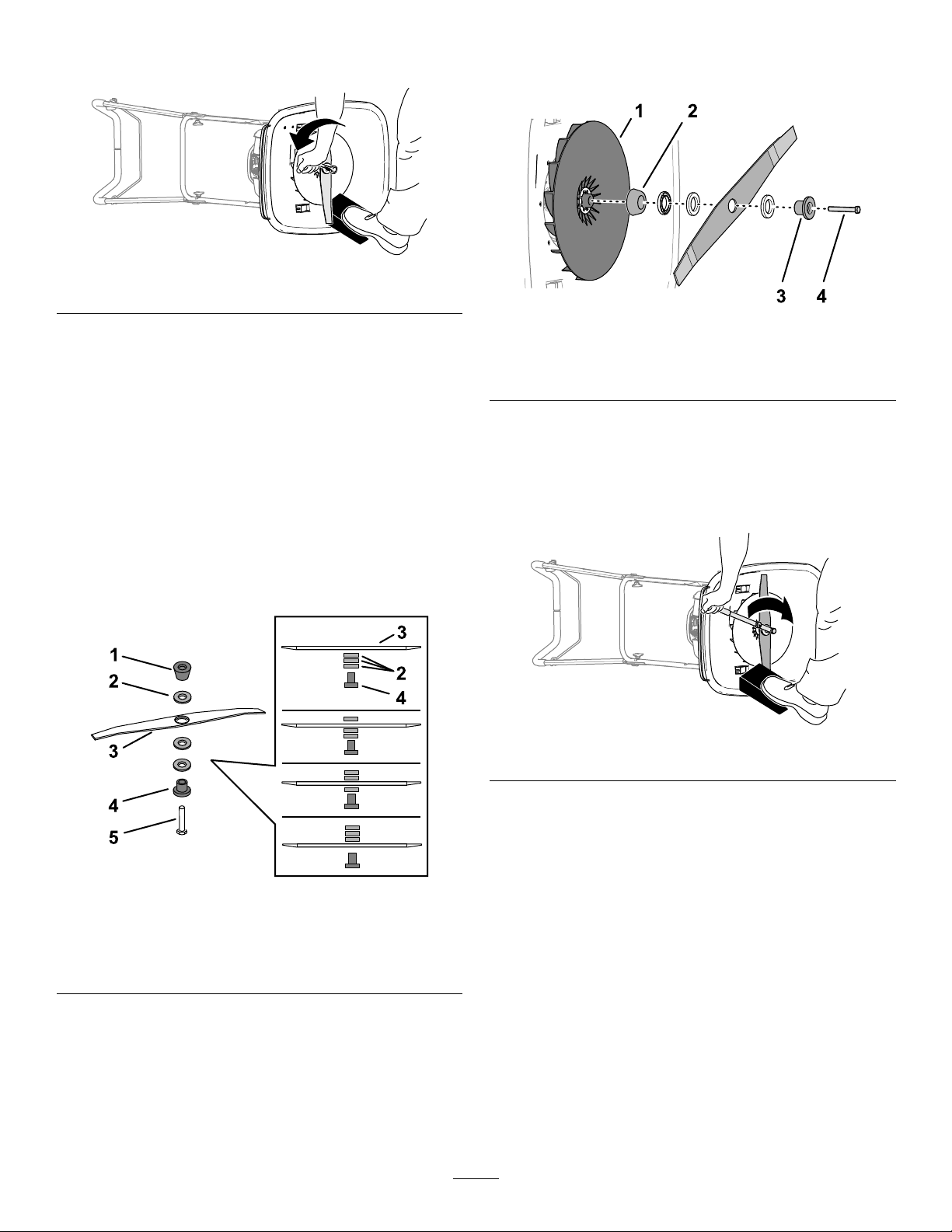 1
2
3
4

1
2
3
4
5
3
2
4