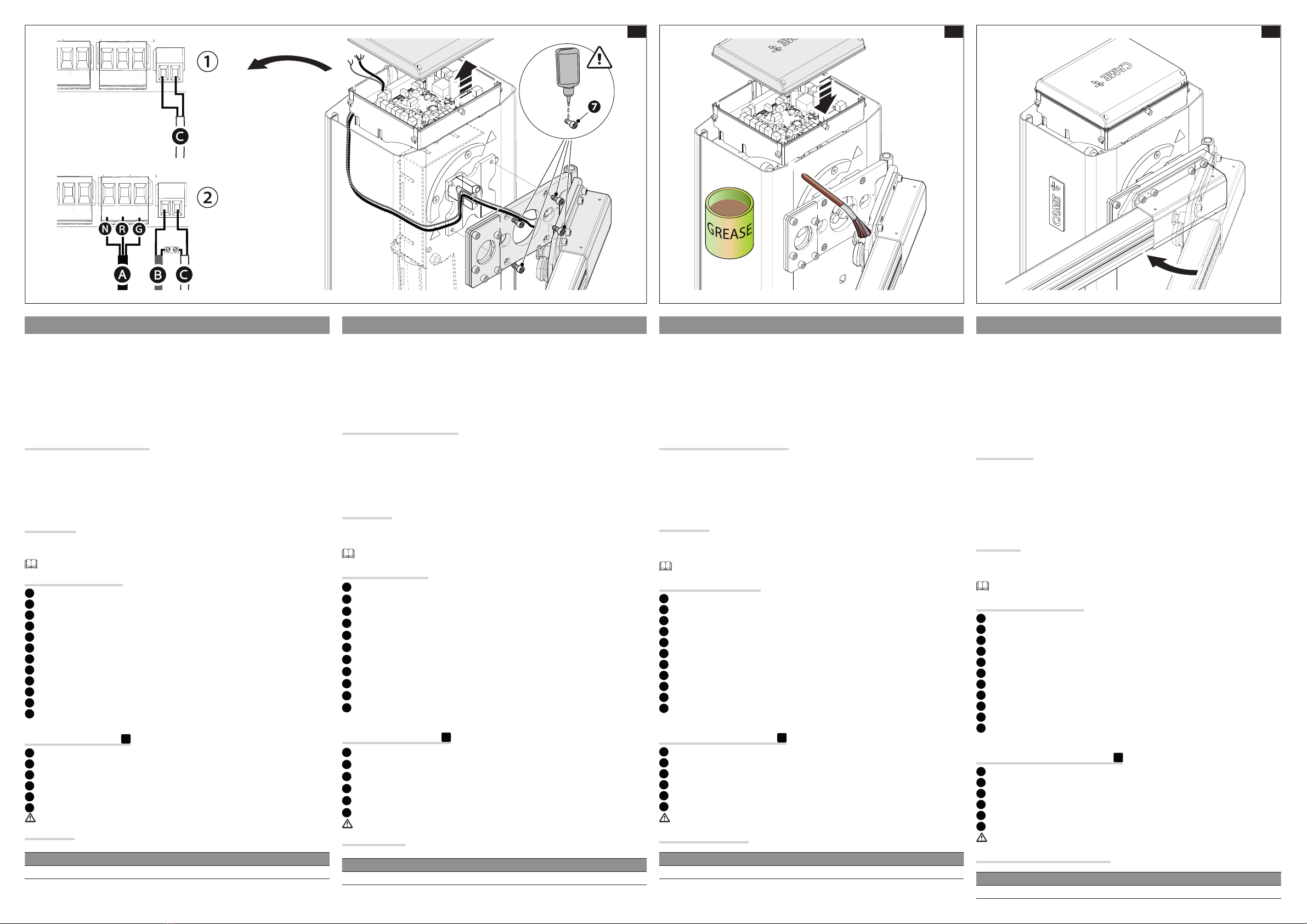 1

C

2

N R G

A B C

7

GREASE

CAME

CAME