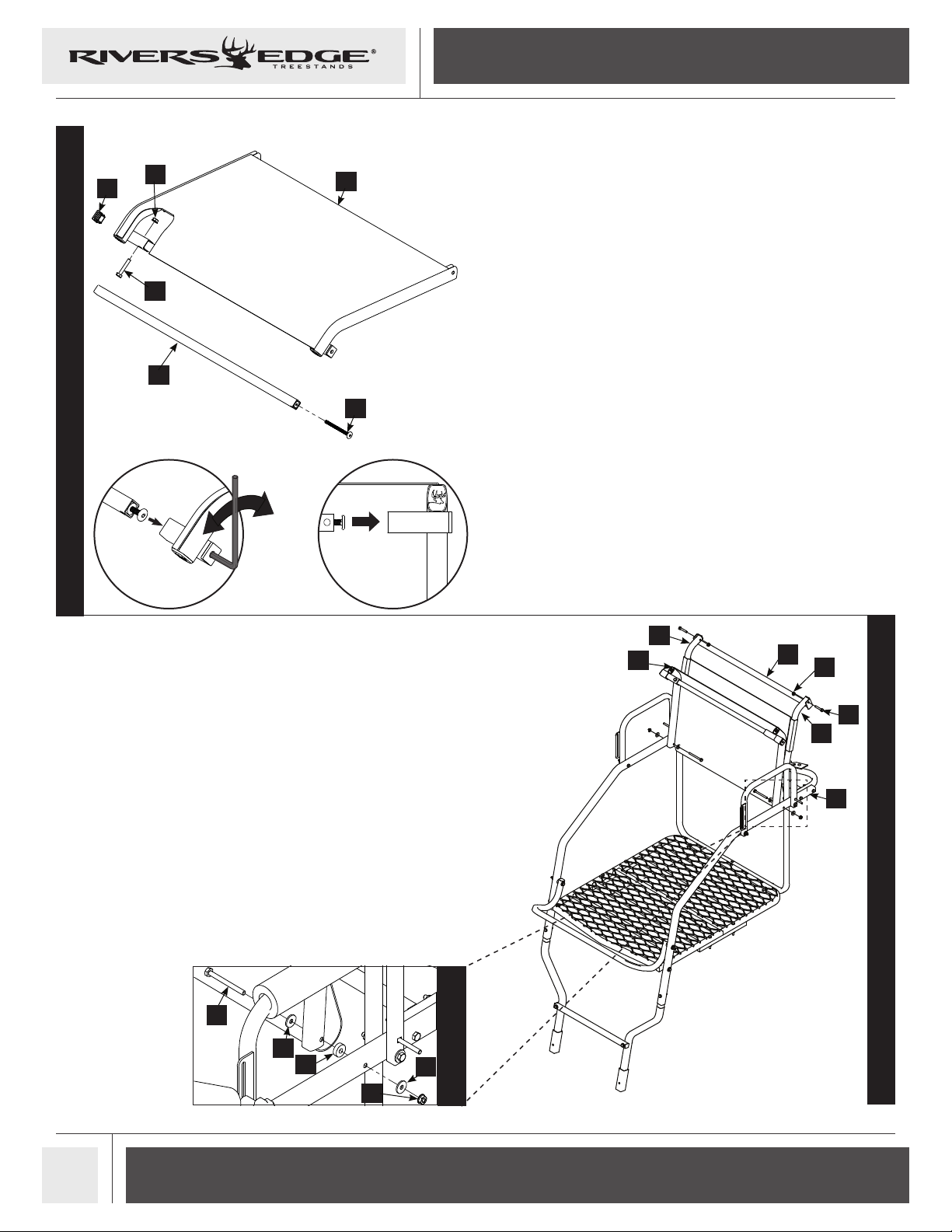 RIVERS EDGE®
TREESTANDS