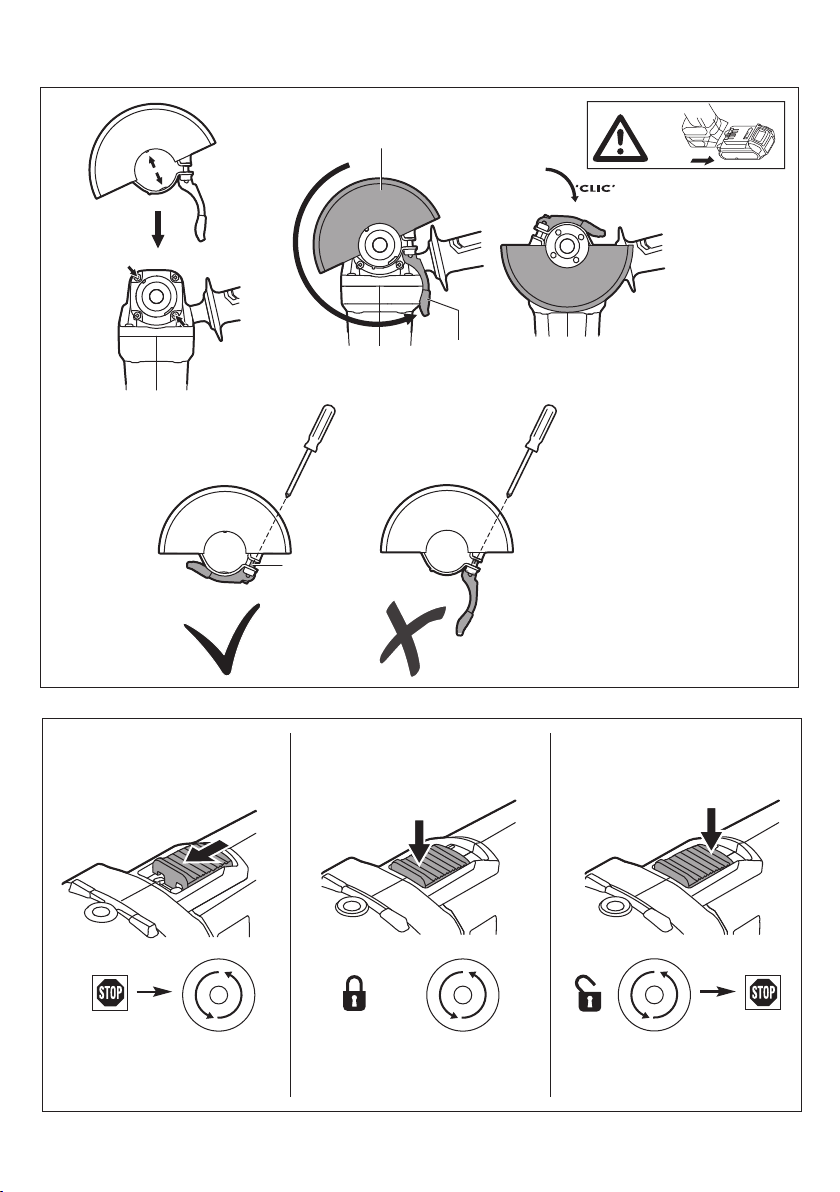 'CLIC'

STOP

STOP