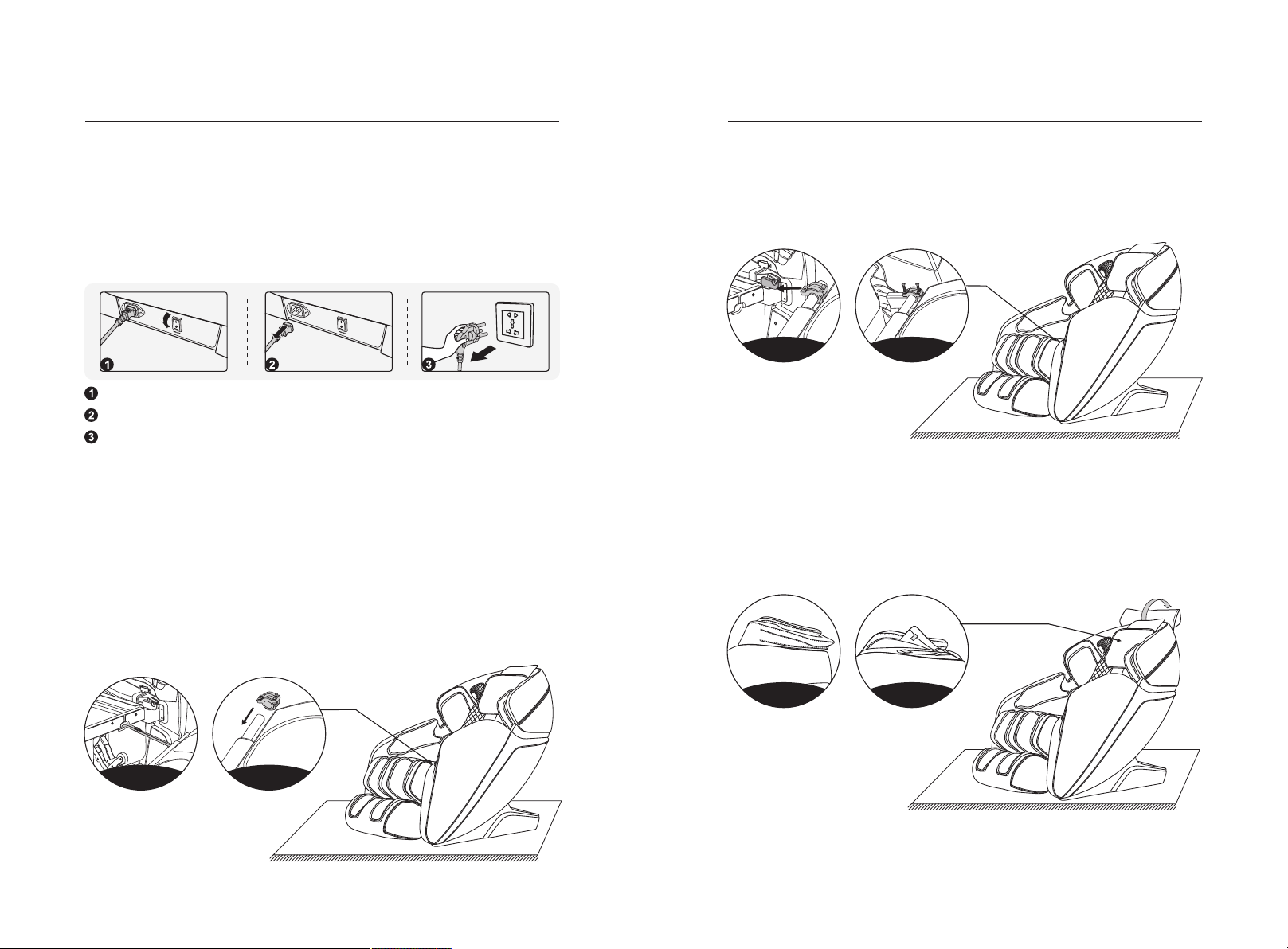 1

2

3

1

2

3