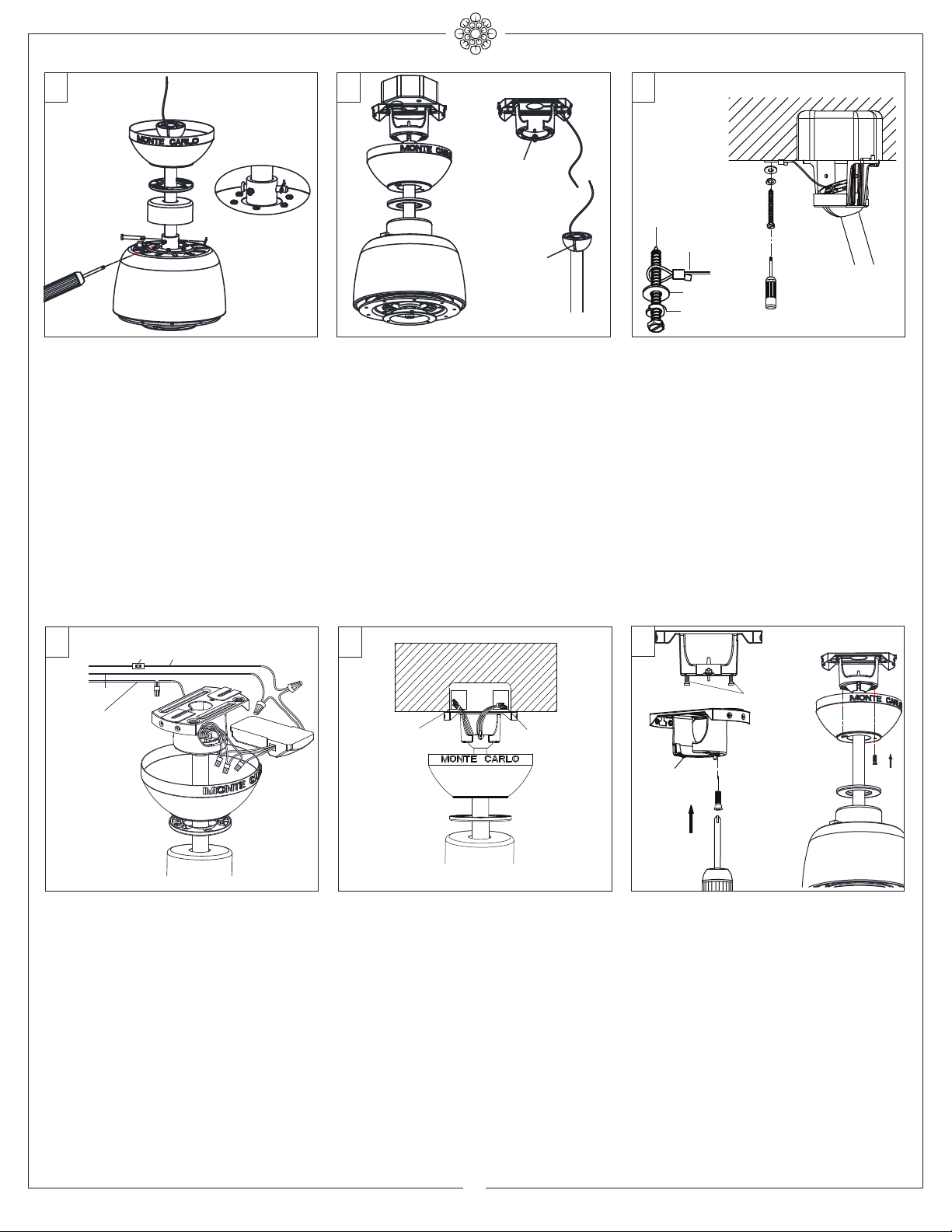 MONTE CARLO

MONTE CARLO

MONTE CARLO

MONTE CARLO

MONTE CARLO