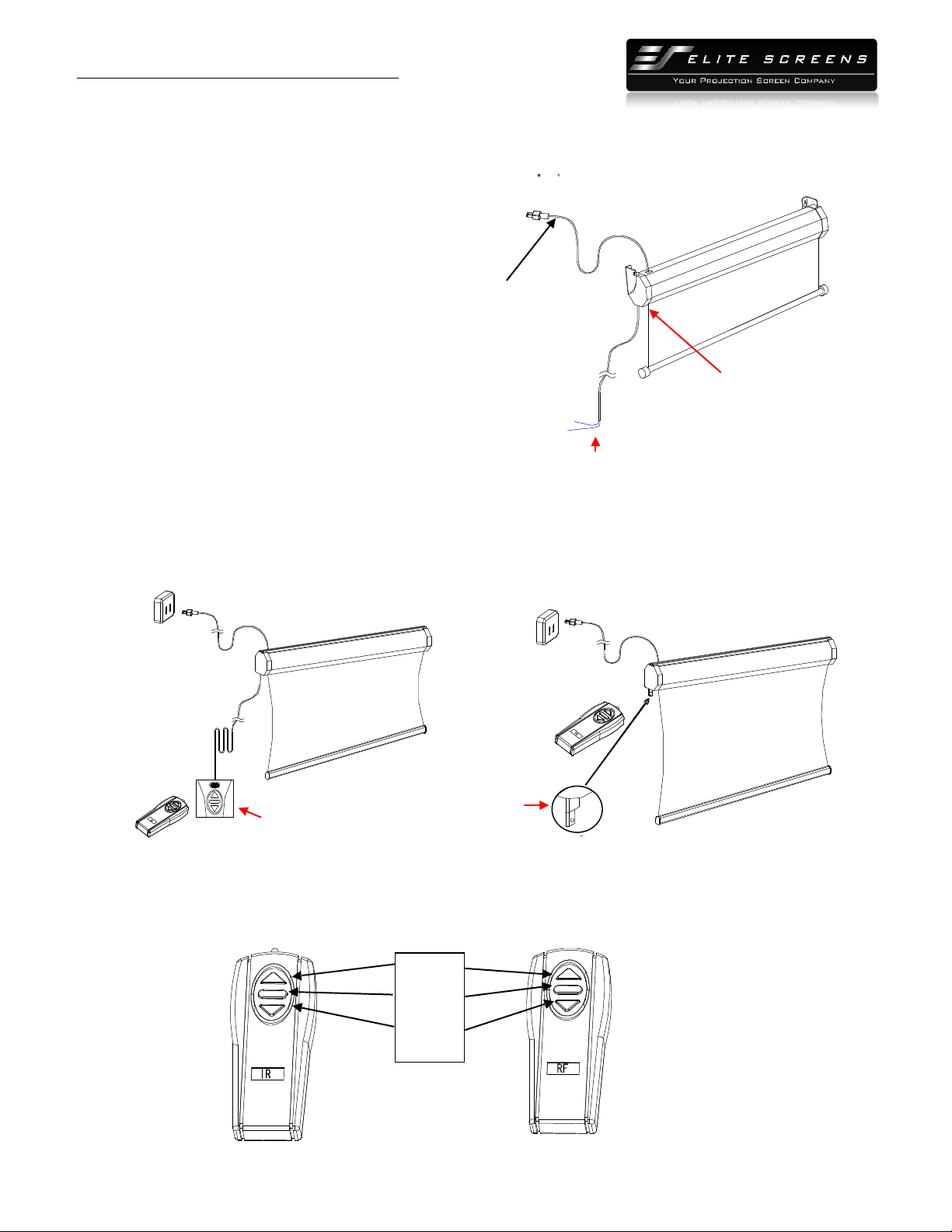 ELITE SCREENS
YOUR PROJECTION SCREEN COMPANY

IR

RF