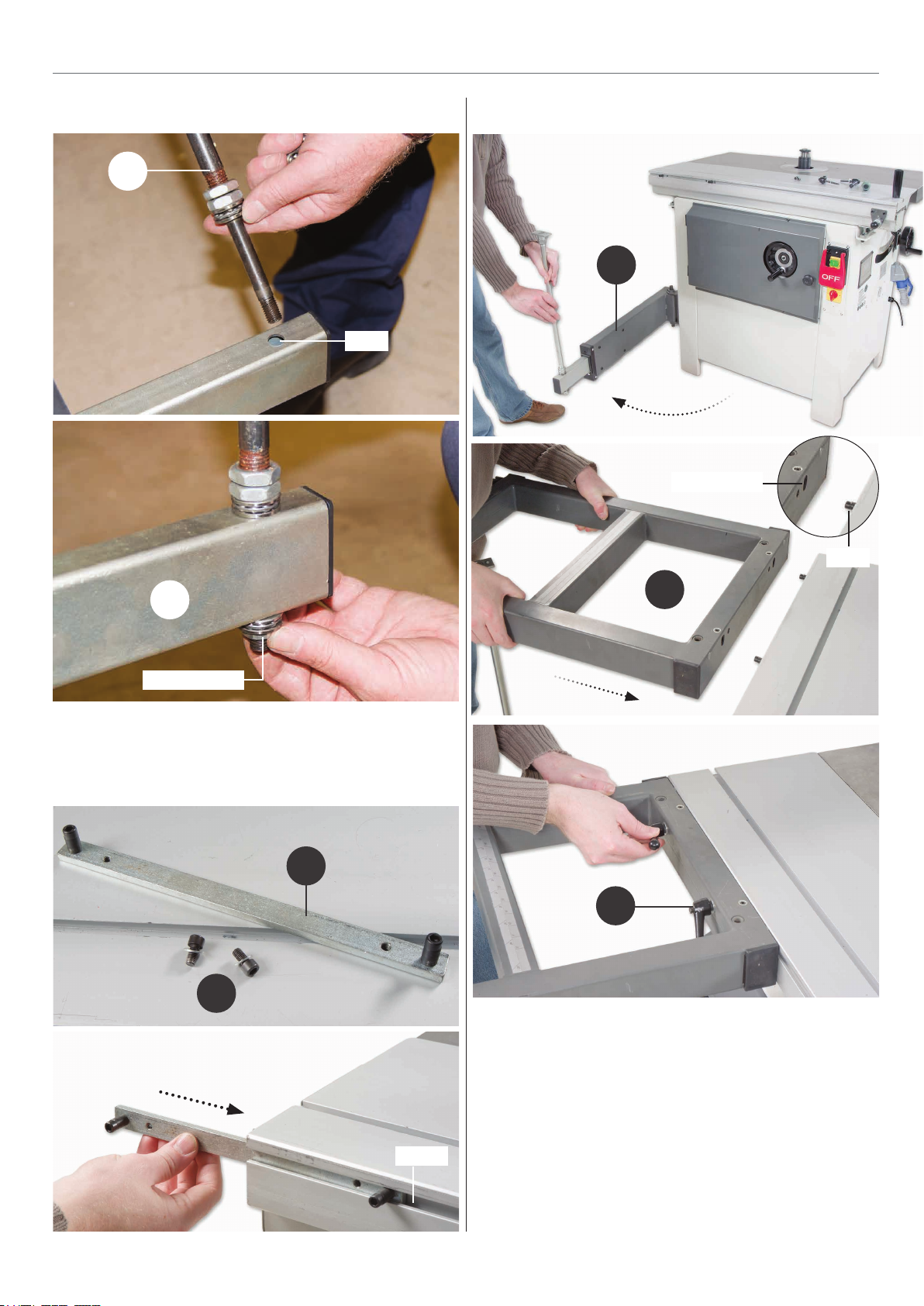 OFF