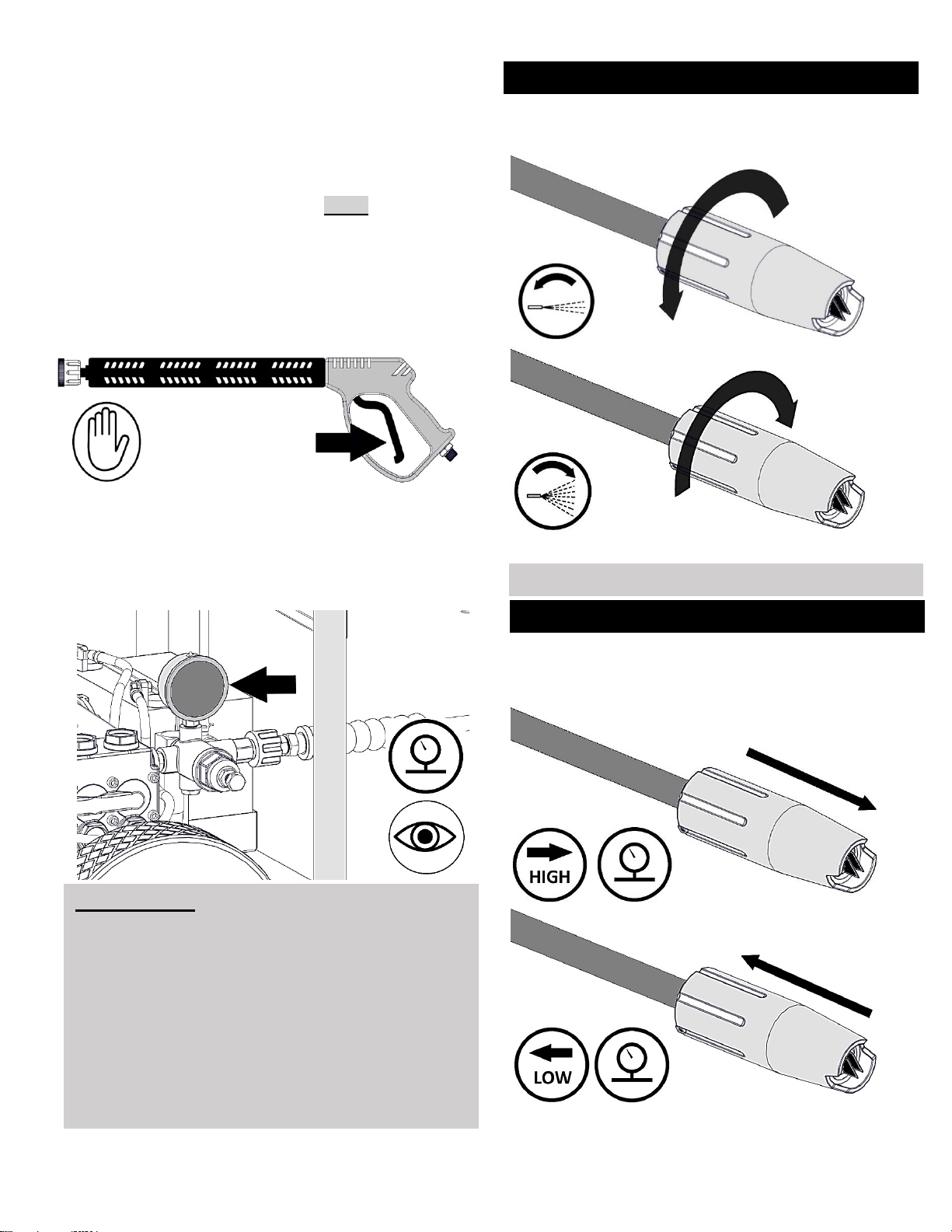 HIGH

LOW