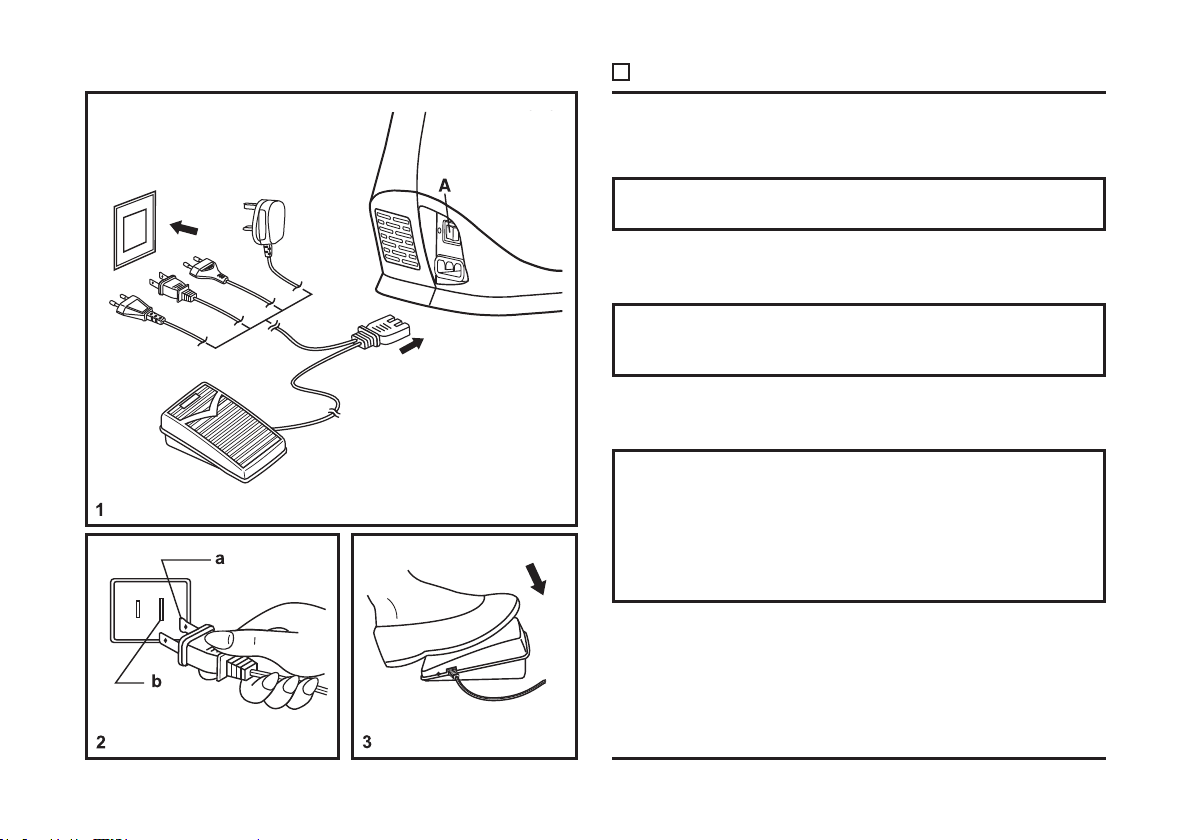 A

1

a

b

2

3