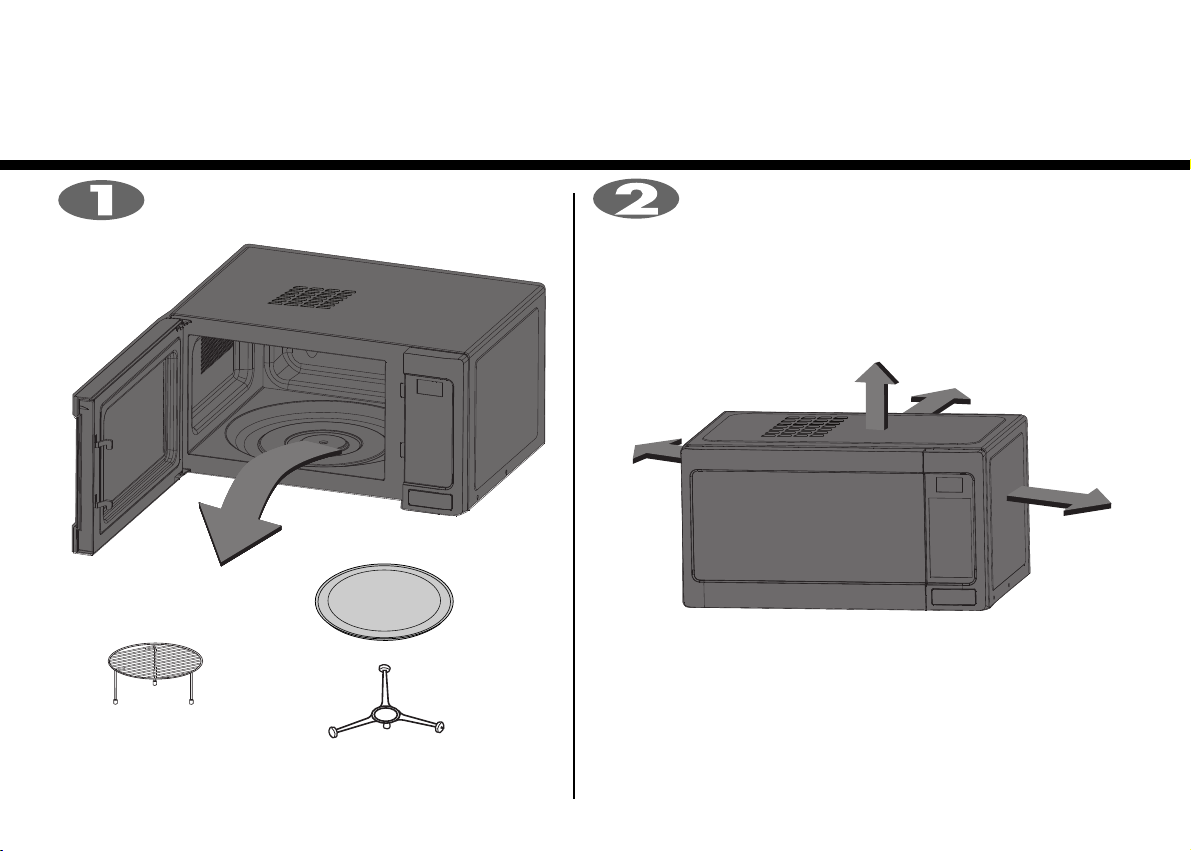 1

2