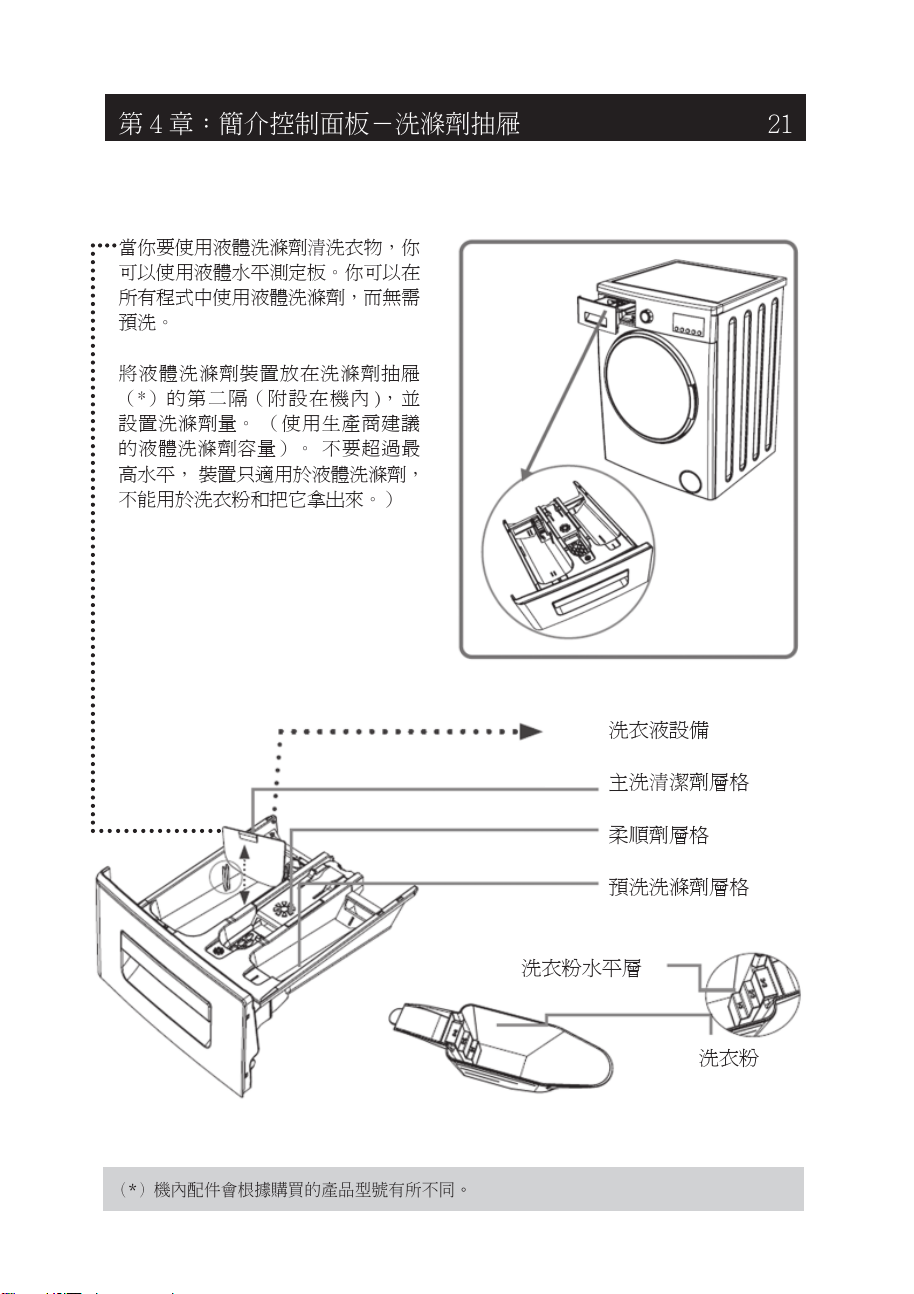 第 4 章：簡介控制面板－洗滌劑抽屜 21

當你要使用液體洗滌劑清洗衣物，你可以使用液體水平測定板。你可以在所有程式中使用液體洗滌劑，而無需預洗。

將液體洗滌劑裝置放在洗滌劑抽屜（*）的第二隔（附設在機內），並設置洗滌劑量。（使用生產商建議的液體洗滌劑容量）。不要超過最高水平，裝置只適用於液體洗滌劑，不能用於洗衣粉和把它拿出來。）

洗衣液設備

主洗清潔劑層格

柔順劑層格

預洗洗滌劑層格

洗衣粉水平層

洗衣粉

（*）機內配件會根據購買的產品型號有所不同。