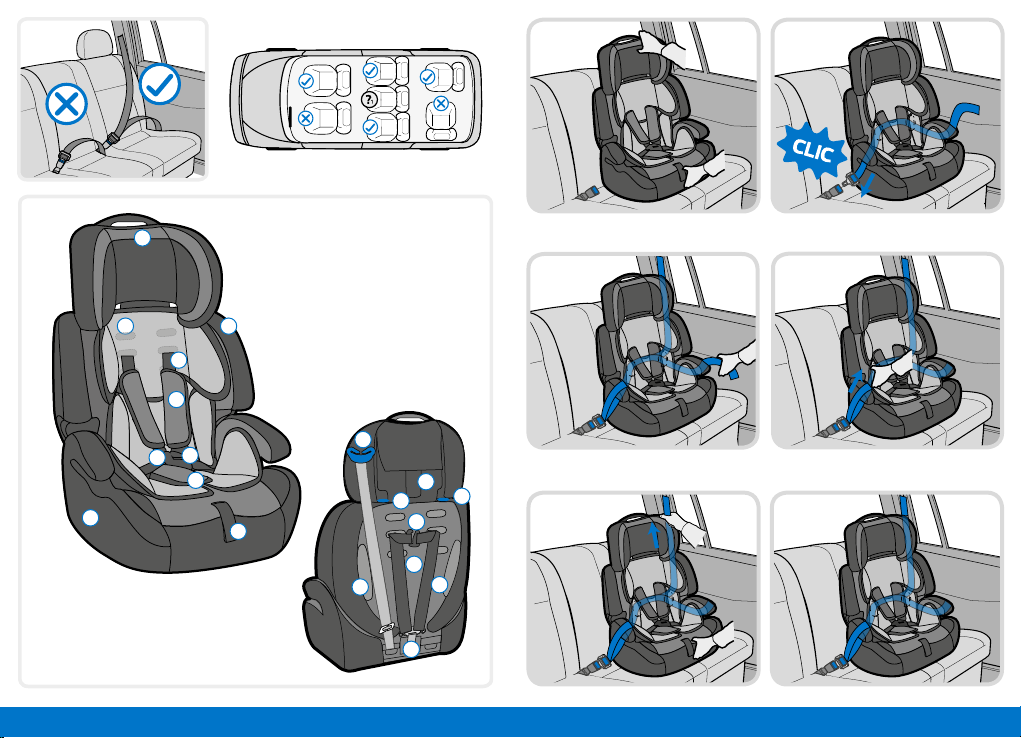 ?

CLIC