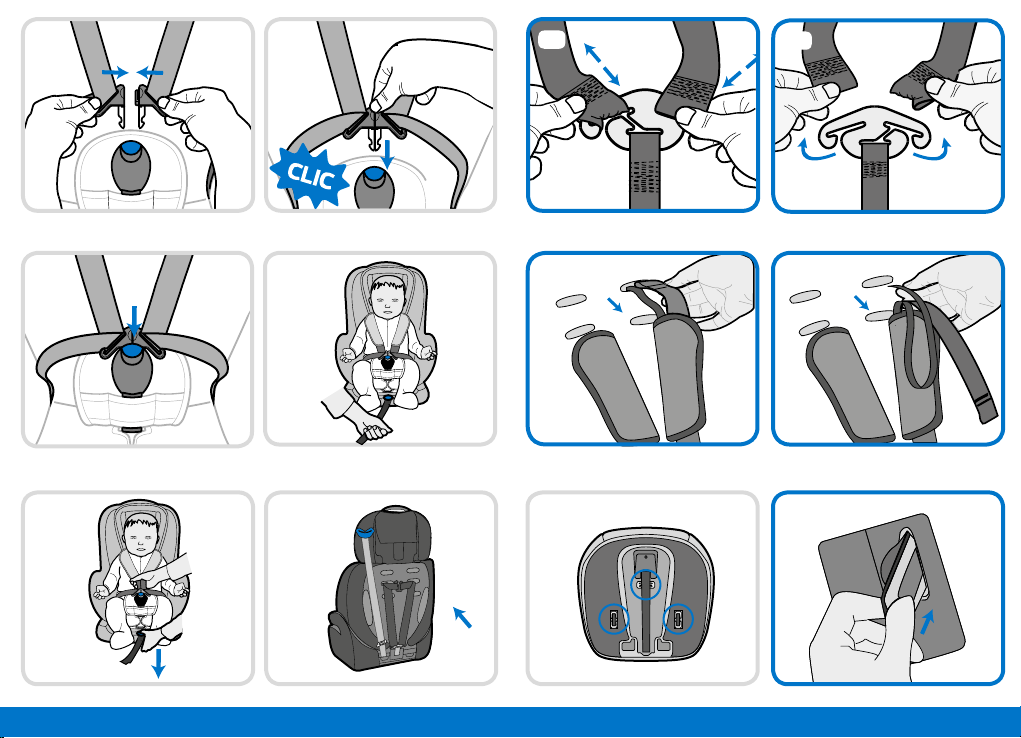 CLIC