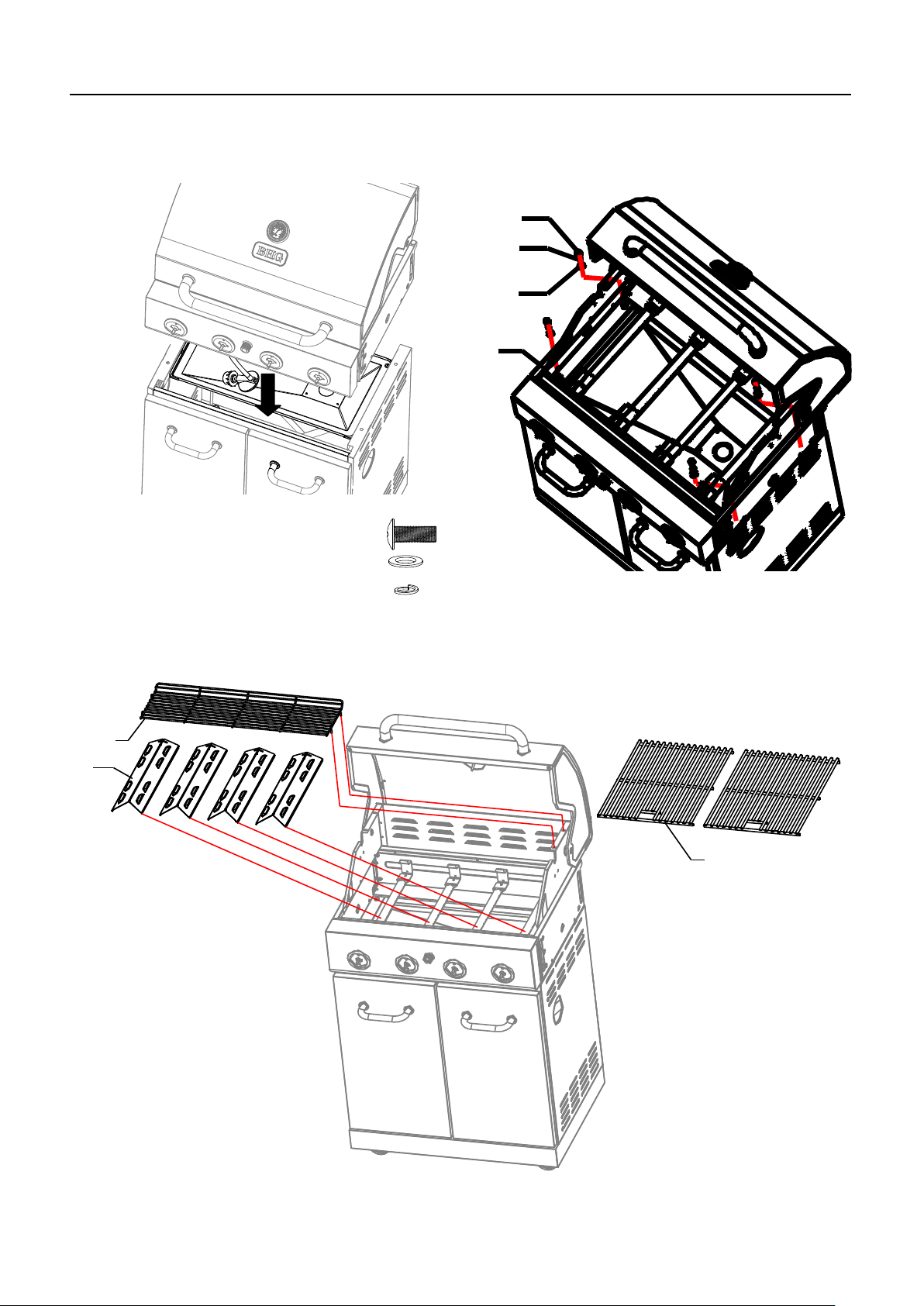 BHG