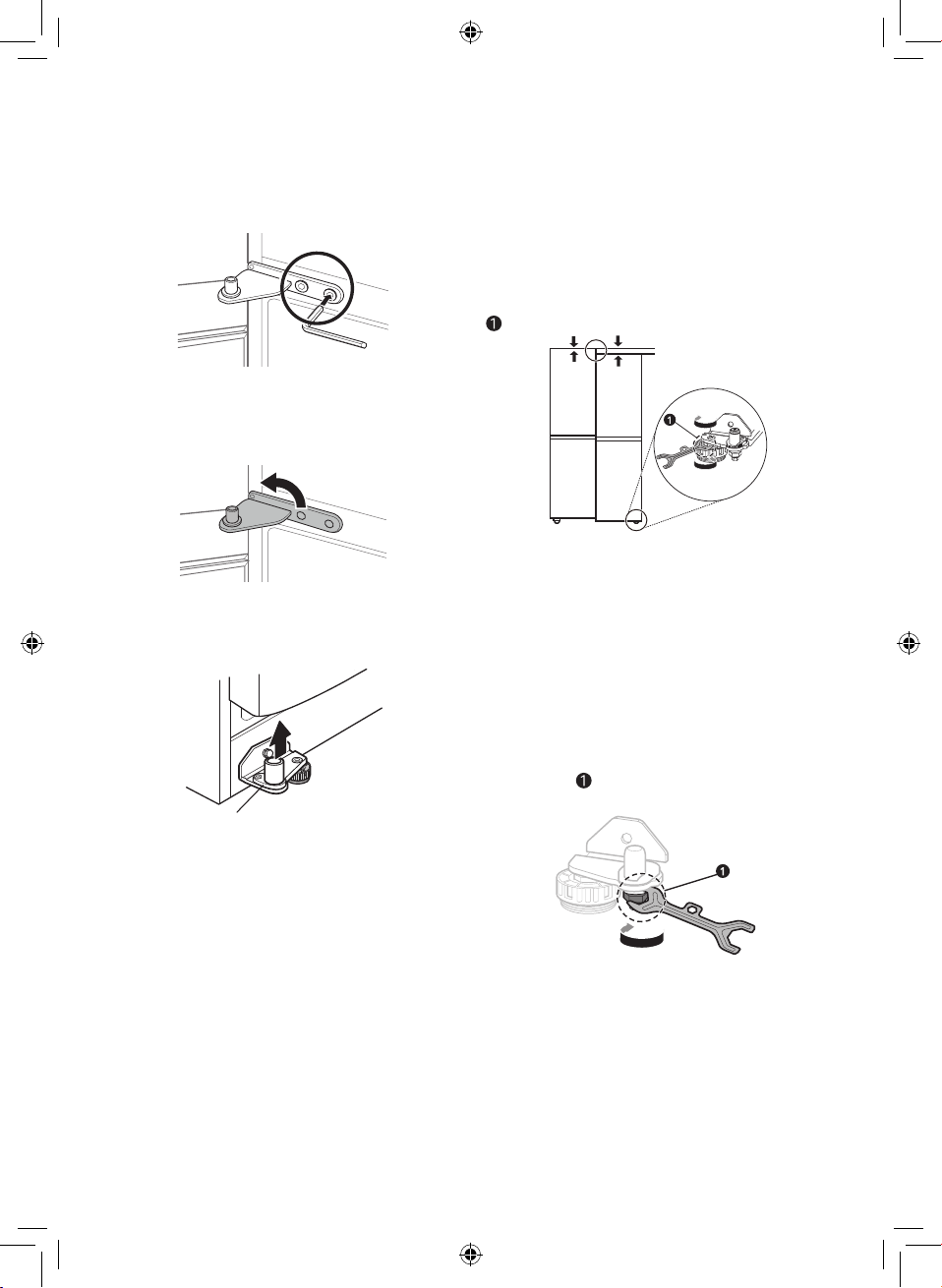 1

1

1

1