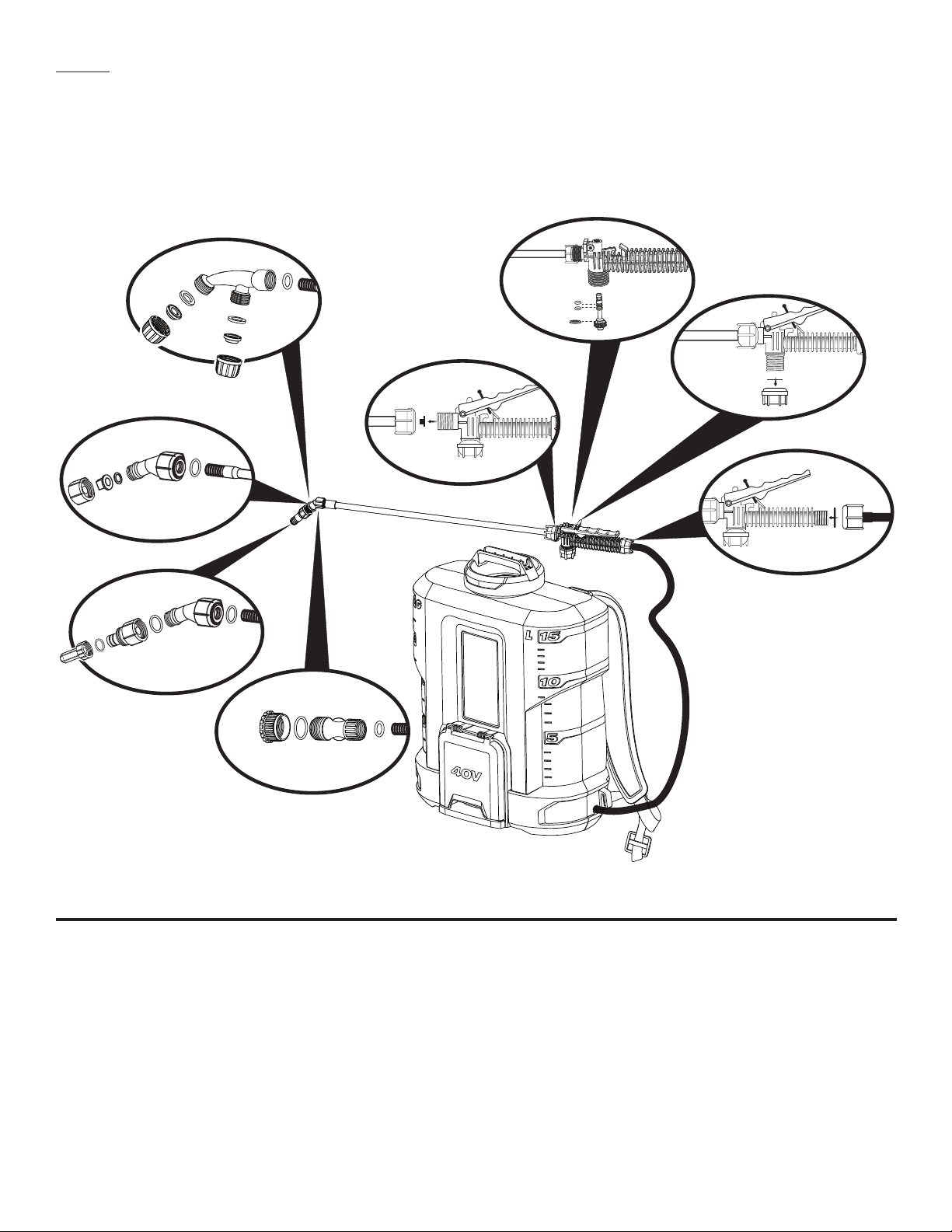 L 15

10

5

40V