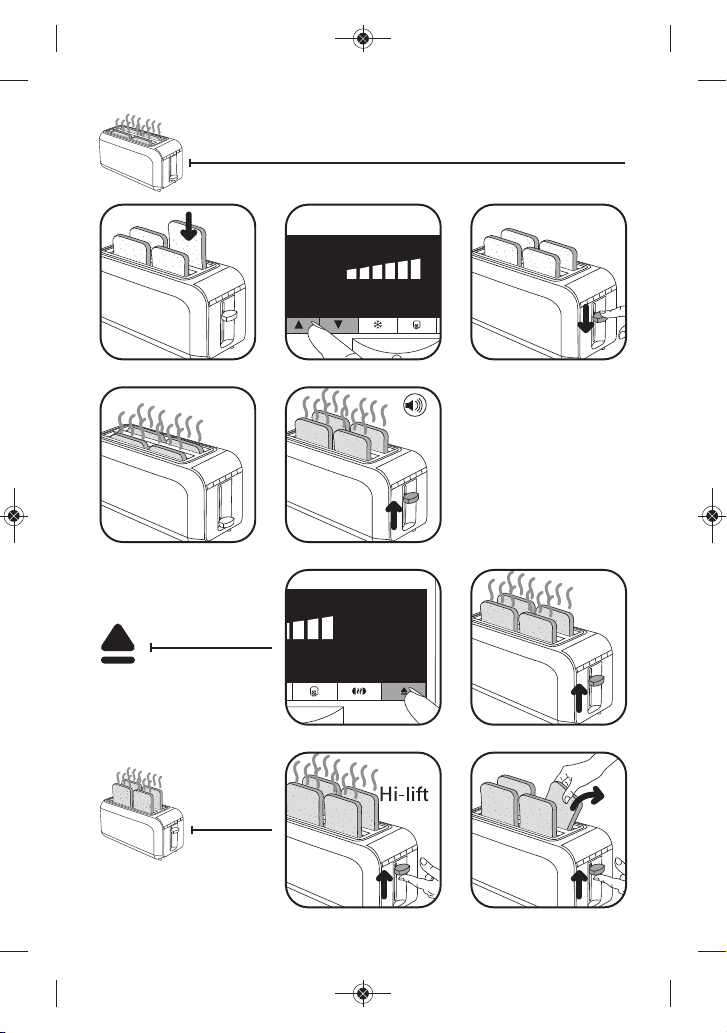 Hi-lift