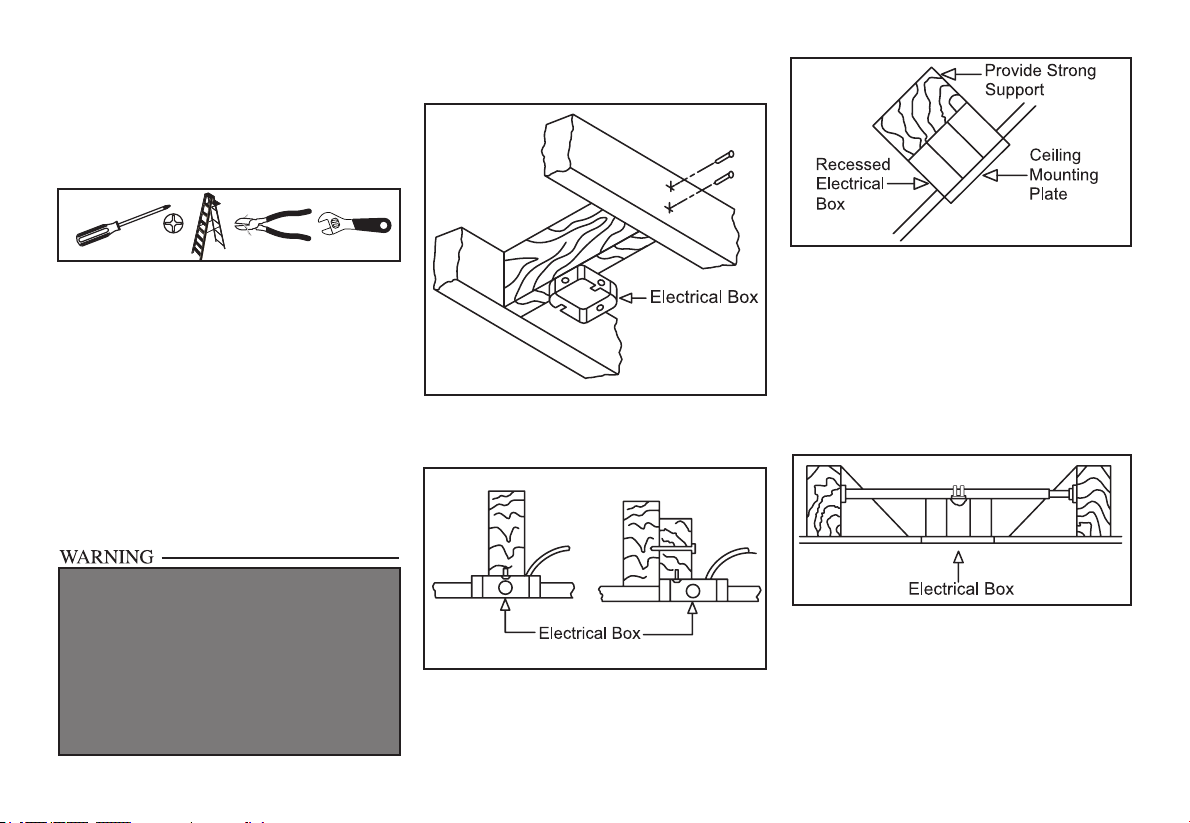 WARNING

Electrical Box

Electrical Box

Provide Strong Support

Recessed Electrical Box

Ceiling Mounting Plate

Electrical Box